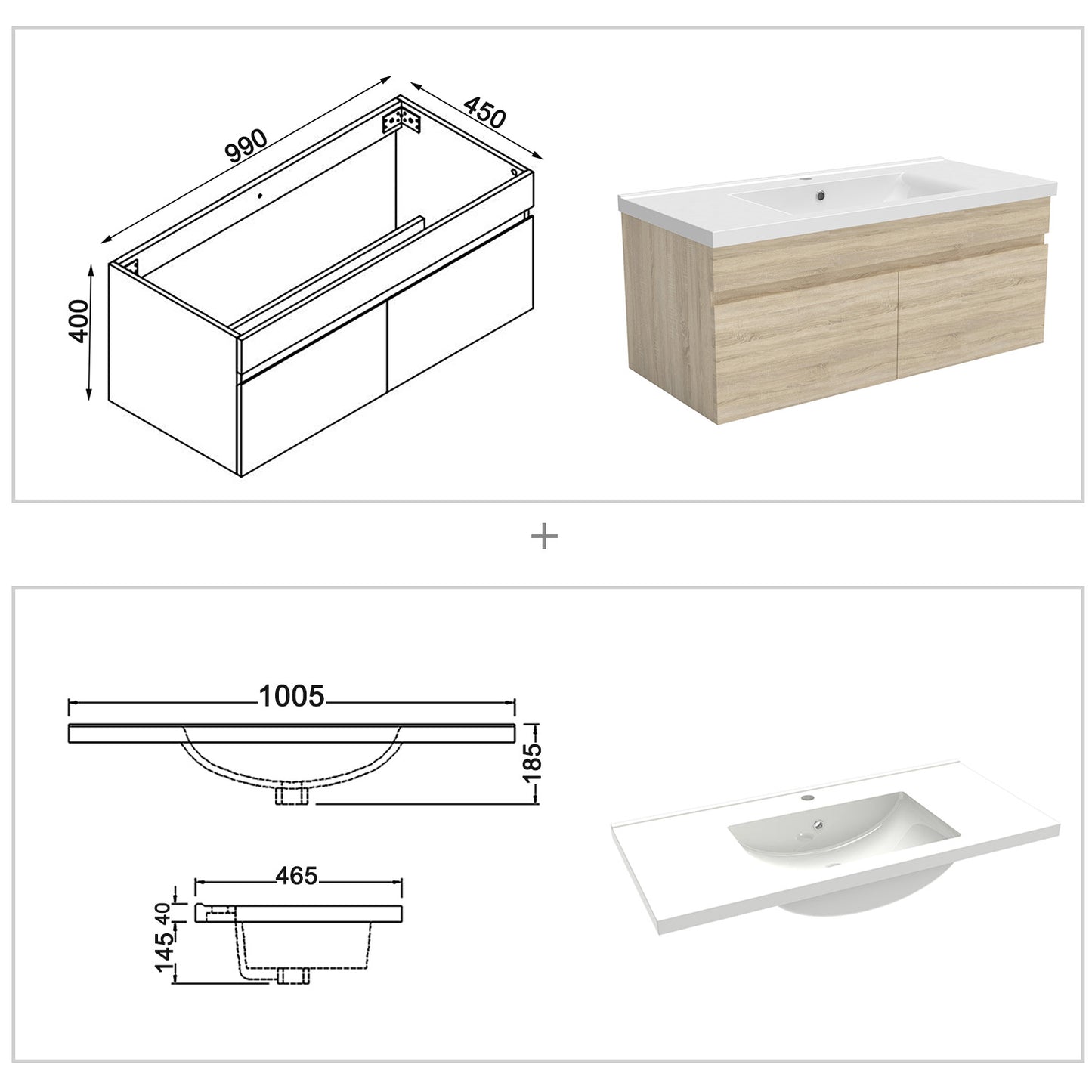 990
450
400

+

1005
185
465
40
145