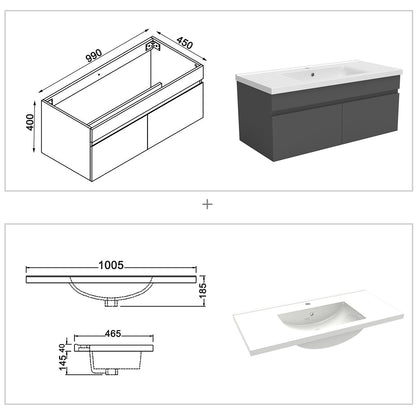 990
450
400

+

1005
185
465
40
145