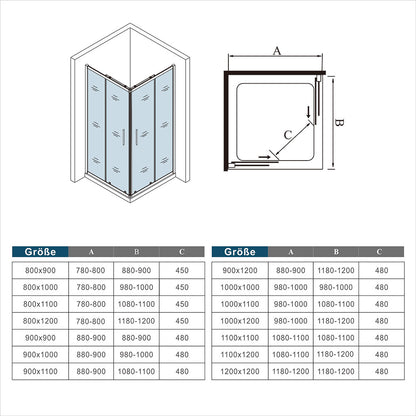 A

B

C

| Größe | A | B | C |
|---|---|---|---|
| 800x900 | 780-800 | 880-900 | 450 |
| 800x1000 | 780-800 | 980-1000 | 450 |
| 800x1100 | 780-800 | 1080-1100 | 450 |
| 800x1200 | 780-800 | 1180-1200 | 450 |
| 900x900 | 880-900 | 880-900 | 480 |
| 900x1000 | 880-900 | 980-1000 | 480 |
| 900x1100 | 880-900 | 1080-1100 | 480 |

| Größe | A | B | C |
|---|---|---|---|
| 900x1200 | 880-900 | 1180-1200 | 480 |
| 1000x1000 | 980-1000 | 980-1000 | 480 |
| 1000x1100 | 980-1000 | 1080-1100 | 480 |
| 1000x1200 | 980-1000 | 1180-1200 | 480 |
| 1100x1100 | 1080-1100 | 1080-1100 | 480 |
| 1100x1200 | 1080-1100 | 1180-1200 | 480 |
| 1200x1200 | 1180-1200 | 1180-1200 | 480 |