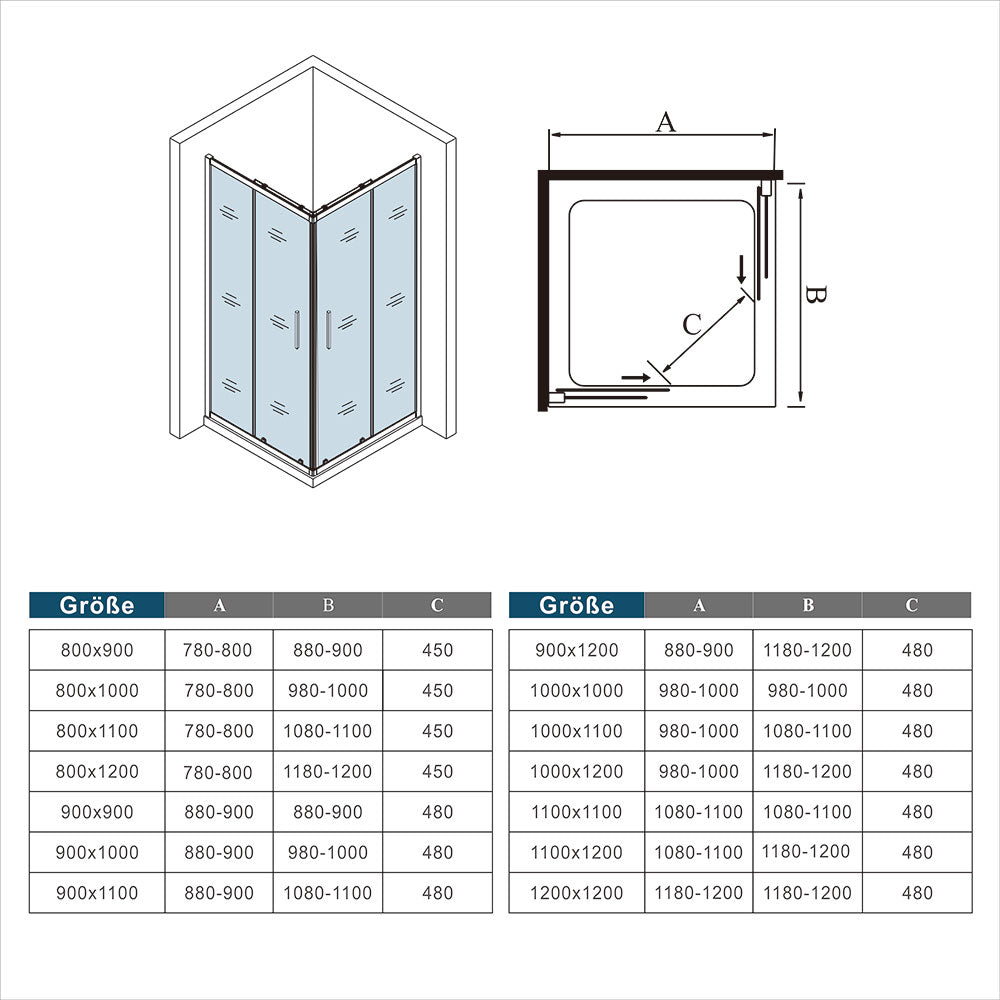 A

B

C

| Größe | A | B | C |
|---|---|---|---|
| 800x900 | 780-800 | 880-900 | 450 |
| 800x1000 | 780-800 | 980-1000 | 450 |
| 800x1100 | 780-800 | 1080-1100 | 450 |
| 800x1200 | 780-800 | 1180-1200 | 450 |
| 900x900 | 880-900 | 880-900 | 480 |
| 900x1000 | 880-900 | 980-1000 | 480 |
| 900x1100 | 880-900 | 1080-1100 | 480 |

| Größe | A | B | C |
|---|---|---|---|
| 900x1200 | 880-900 | 1180-1200 | 480 |
| 1000x1000 | 980-1000 | 980-1000 | 480 |
| 1000x1100 | 980-1000 | 1080-1100 | 480 |
| 1000x1200 | 980-1000 | 1180-1200 | 480 |
| 1100x1100 | 1080-1100 | 1080-1100 | 480 |
| 1100x1200 | 1080-1100 | 1180-1200 | 480 |
| 1200x1200 | 1180-1200 | 1180-1200 | 480 |