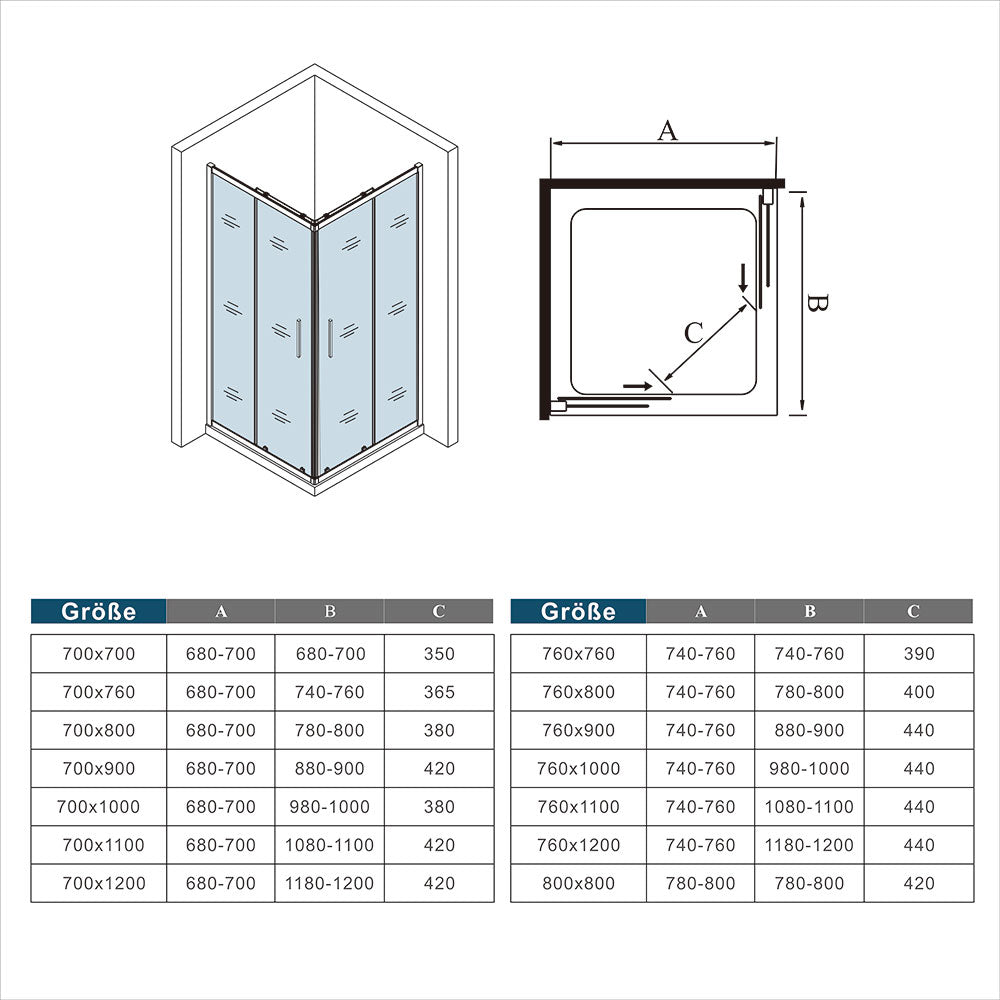 A

B

C

| Größe | A | B | C |
|---|---|---|---|
| 700x700 | 680-700 | 680-700 | 350 |
| 700x760 | 680-700 | 740-760 | 365 |
| 700x800 | 680-700 | 780-800 | 380 |
| 700x900 | 680-700 | 880-900 | 420 |
| 700x1000 | 680-700 | 980-1000 | 380 |
| 700x1100 | 680-700 | 1080-1100 | 420 |
| 700x1200 | 680-700 | 1180-1200 | 420 |

| Größe | A | B | C |
|---|---|---|---|
| 760x760 | 740-760 | 740-760 | 390 |
| 760x800 | 740-760 | 780-800 | 400 |
| 760x900 | 740-760 | 880-900 | 440 |
| 760x1000 | 740-760 | 980-1000 | 440 |
| 760x1100 | 740-760 | 1080-1100 | 440 |
| 760x1200 | 740-760 | 1180-1200 | 440 |
| 800x800 | 780-800 | 780-800 | 420 |