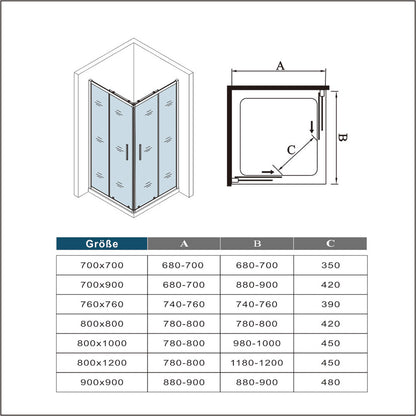 A

B

C

| Größe | A | B | C |
|---|---|---|---|
| 700x700 | 680-700 | 680-700 | 350 |
| 700x900 | 680-700 | 880-900 | 420 |
| 760x760 | 740-760 | 740-760 | 390 |
| 800x800 | 780-800 | 780-800 | 420 |
| 800x1000 | 780-800 | 980-1000 | 450 |
| 800x1200 | 780-800 | 1180-1200 | 450 |
| 900x900 | 880-900 | 880-900 | 480 |