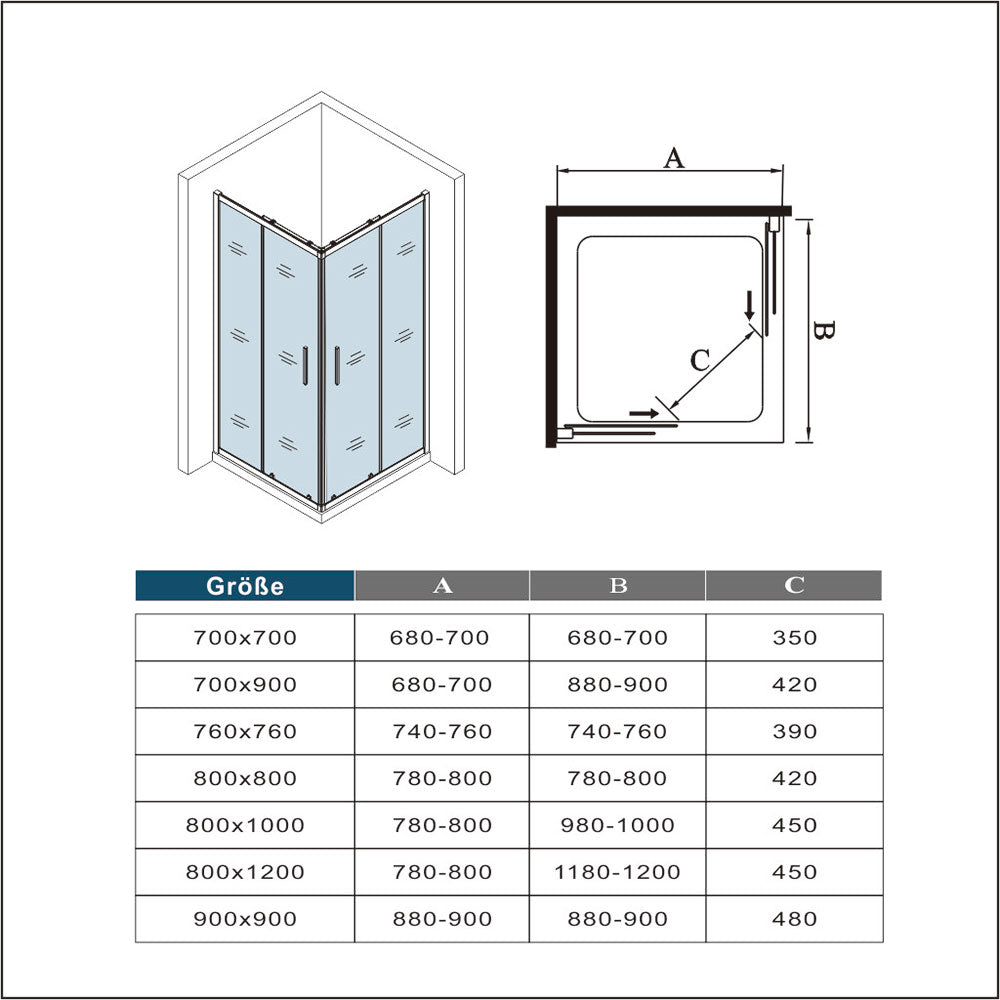 A

B

C

| Größe | A | B | C |
|---|---|---|---|
| 700x700 | 680-700 | 680-700 | 350 |
| 700x900 | 680-700 | 880-900 | 420 |
| 760x760 | 740-760 | 740-760 | 390 |
| 800x800 | 780-800 | 780-800 | 420 |
| 800x1000 | 780-800 | 980-1000 | 450 |
| 800x1200 | 780-800 | 1180-1200 | 450 |
| 900x900 | 880-900 | 880-900 | 480 |