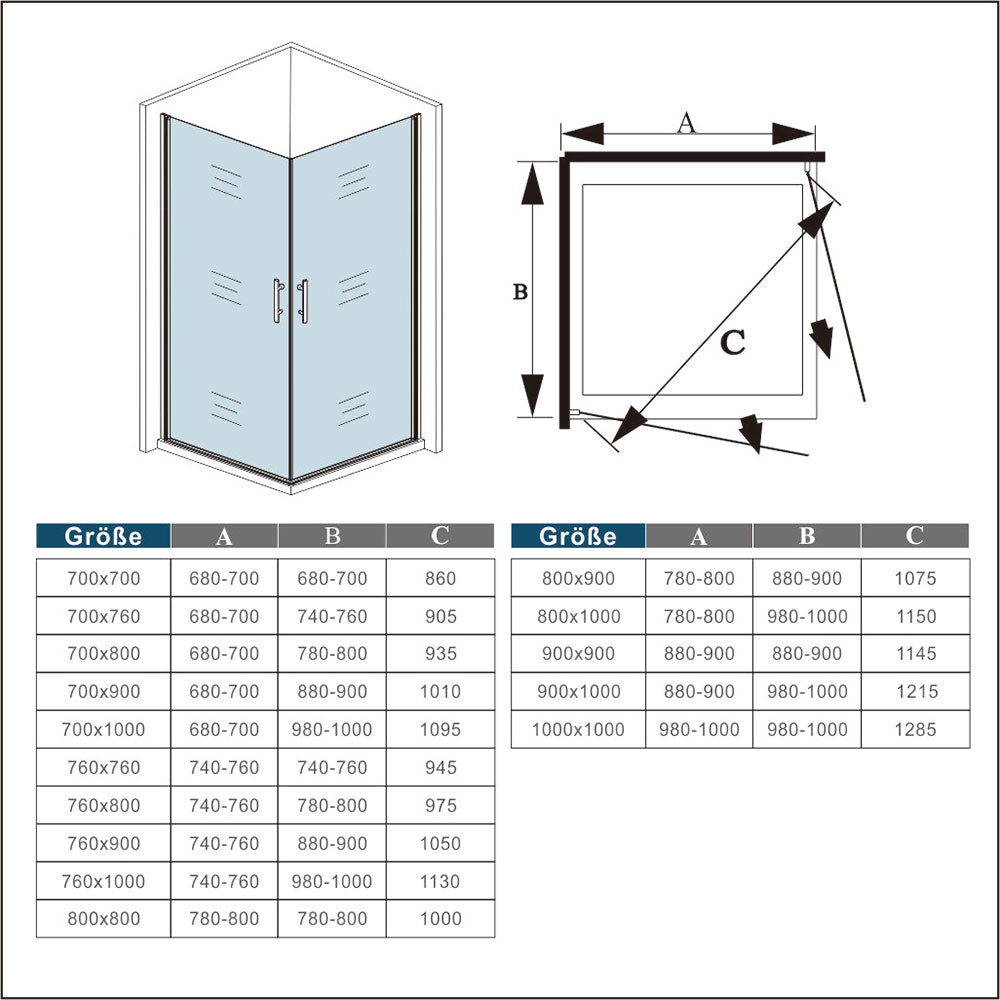 A

B

C

| Größe | A | B | C |
|---|---|---|---|
| 700x700 | 680-700 | 680-700 | 860 |
| 700x760 | 680-700 | 740-760 | 905 |
| 700x800 | 680-700 | 780-800 | 935 |
| 700x900 | 680-700 | 880-900 | 1010 |
| 700x1000 | 680-700 | 980-1000 | 1095 |
| 760x760 | 740-760 | 740-760 | 945 |
| 760x800 | 740-760 | 780-800 | 975 |
| 760x900 | 740-760 | 880-900 | 1050 |
| 760x1000 | 740-760 | 980-1000 | 1130 |
| 800x800 | 780-800 | 780-800 | 1000 |

| Größe | A | B | C |
|---|---|---|---|
| 800x900 | 780-800 | 880-900 | 1075 |
| 800x1000 | 780-800 | 980-1000 | 1150 |
| 900x900 | 880-900 | 880-900 | 1145 |
| 900x1000 | 880-900 | 980-1000 | 1215 |
| 1000x1000 | 980-1000 | 980-1000 | 1285 |