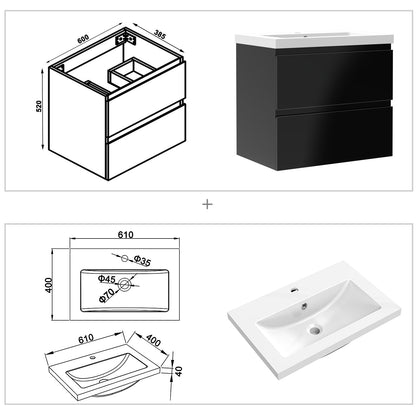 600
385
520

+

610
Φ35
400
Φ45
Φ70

610
400
40