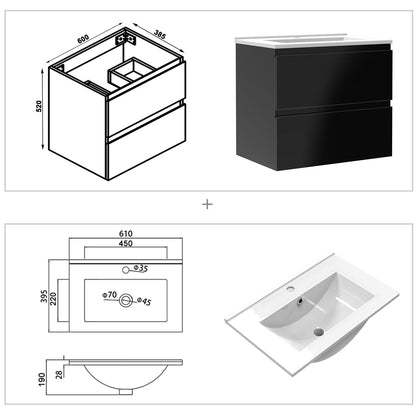 600
385
520

+

610
450
Φ35
395
220
Φ70
Φ45
190
28