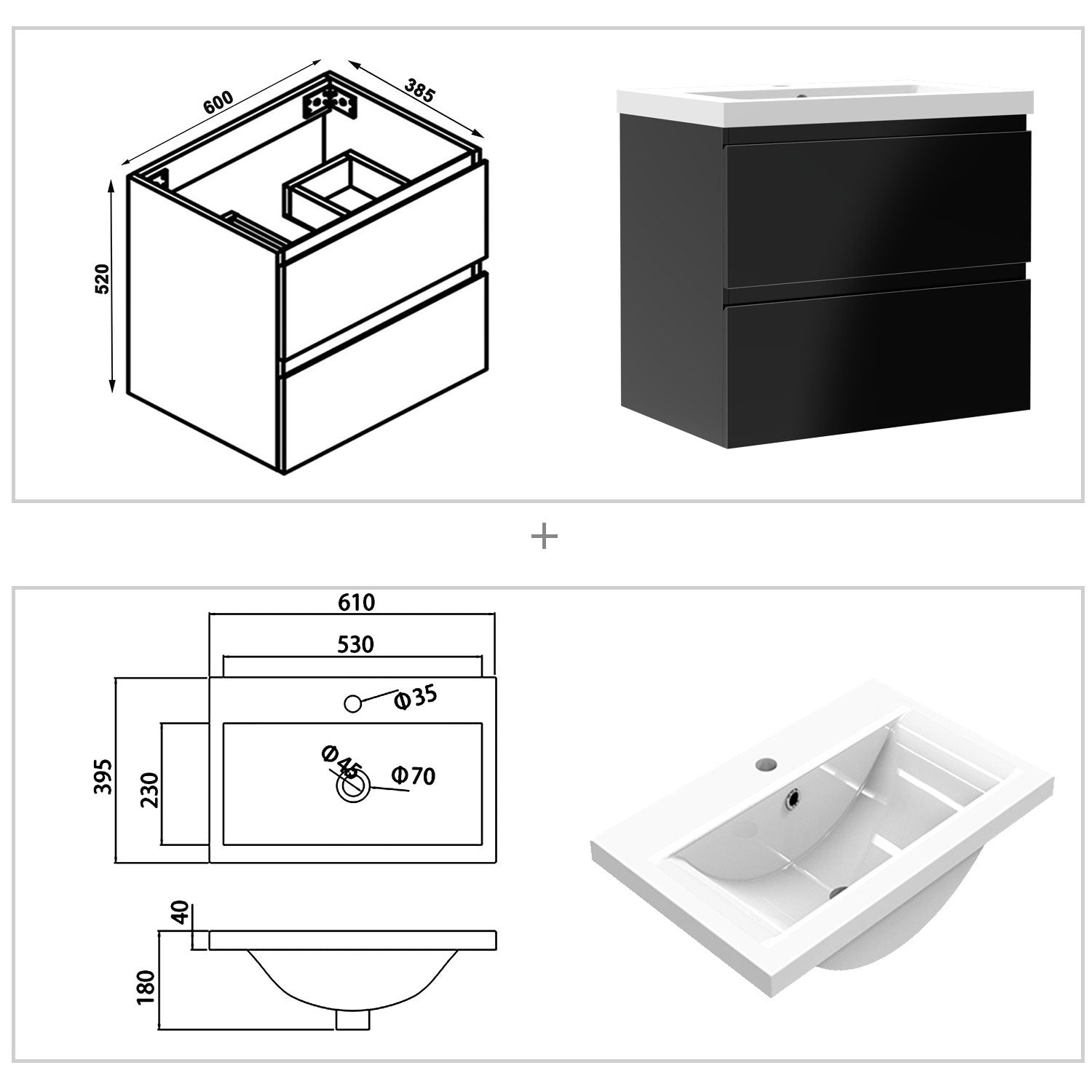 600
385
520

+

610
530
Φ35
Φ45
Φ70
395
230
40
180