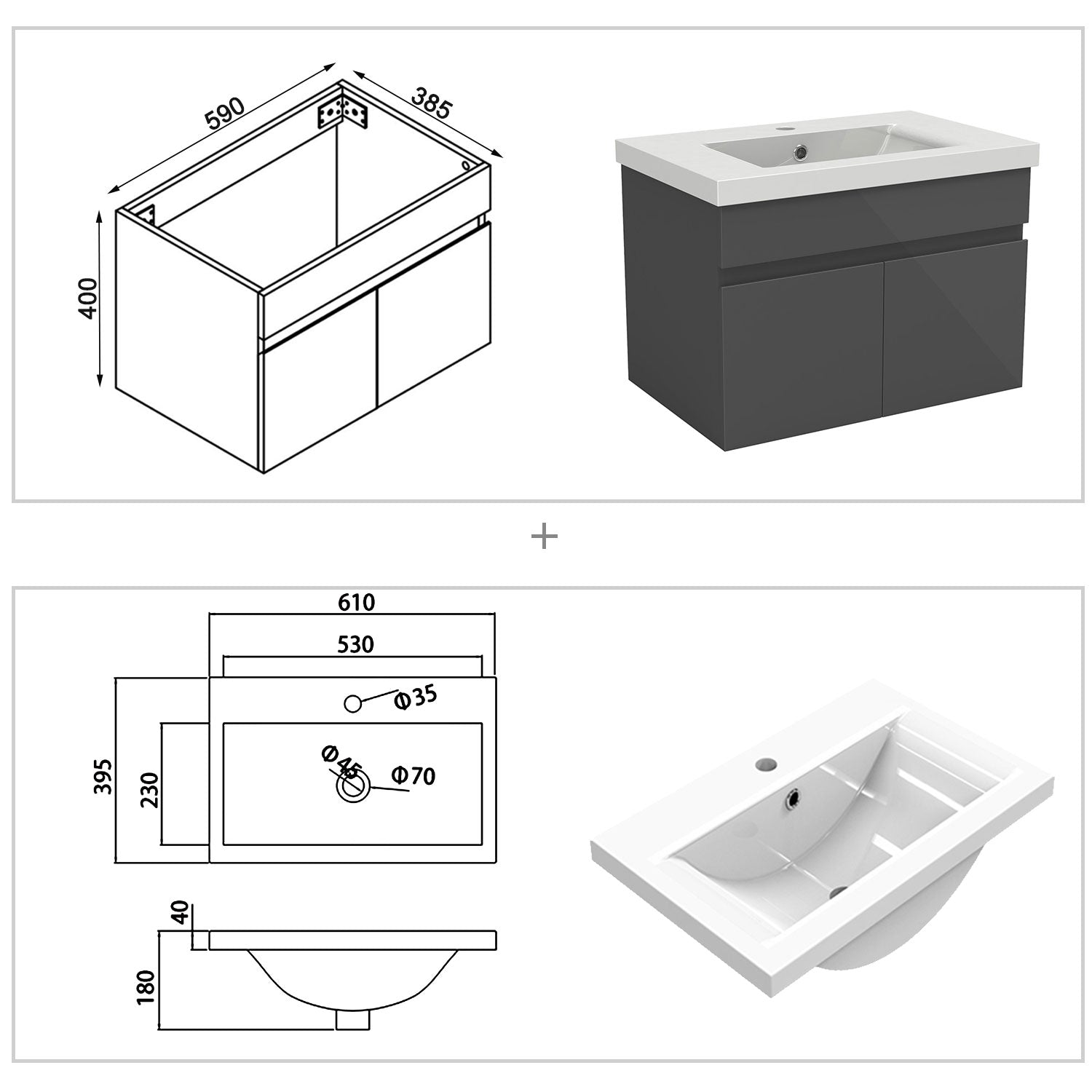 590
385
400

+

610
530
Φ35
Φ45
Φ70
395
230
40
180