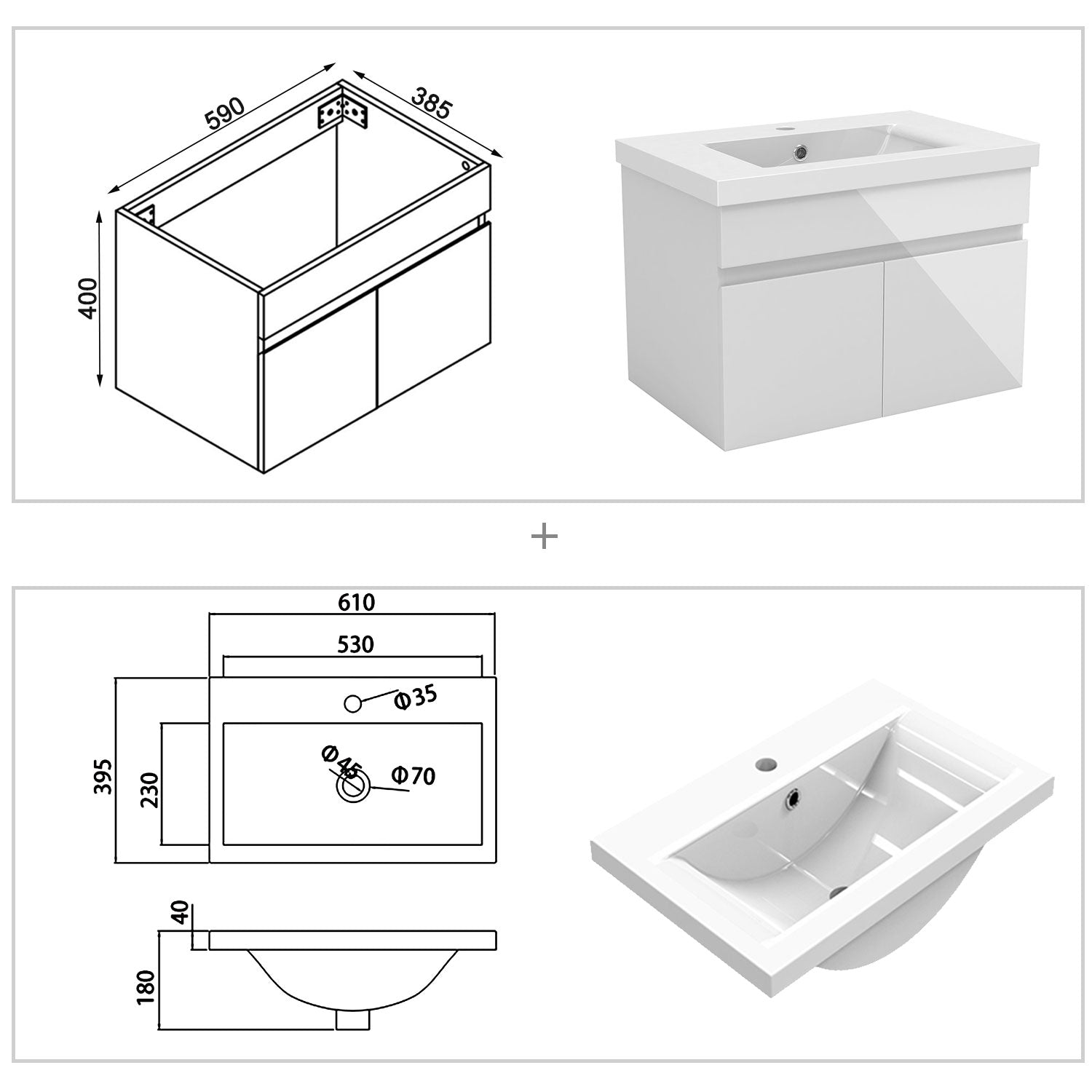 590
385
400

+

610
530
Φ35
Φ45
Φ70
395
230
40
180