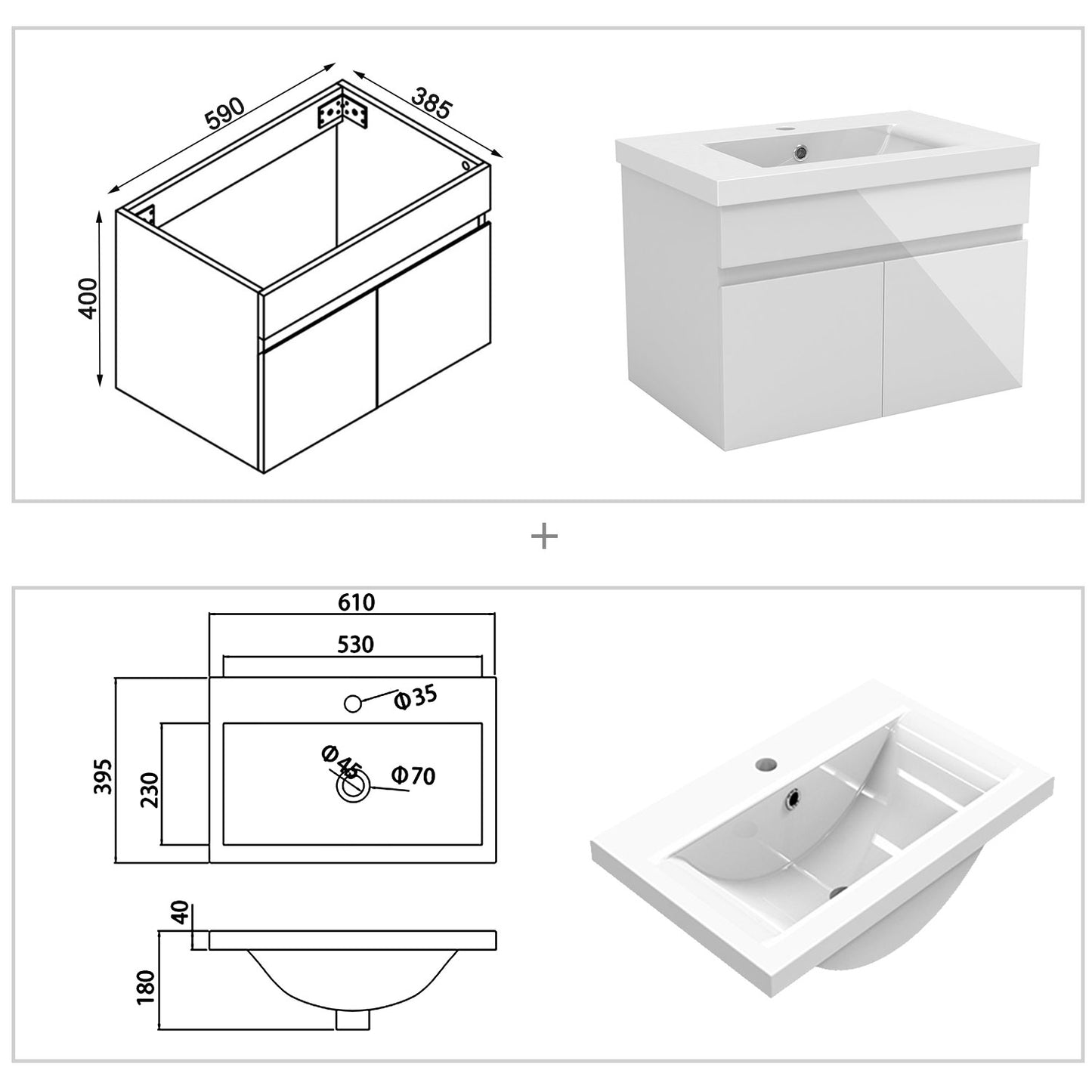 590
385
400

+

610
530
Φ35
395
230
Φ45
Φ70
40
180