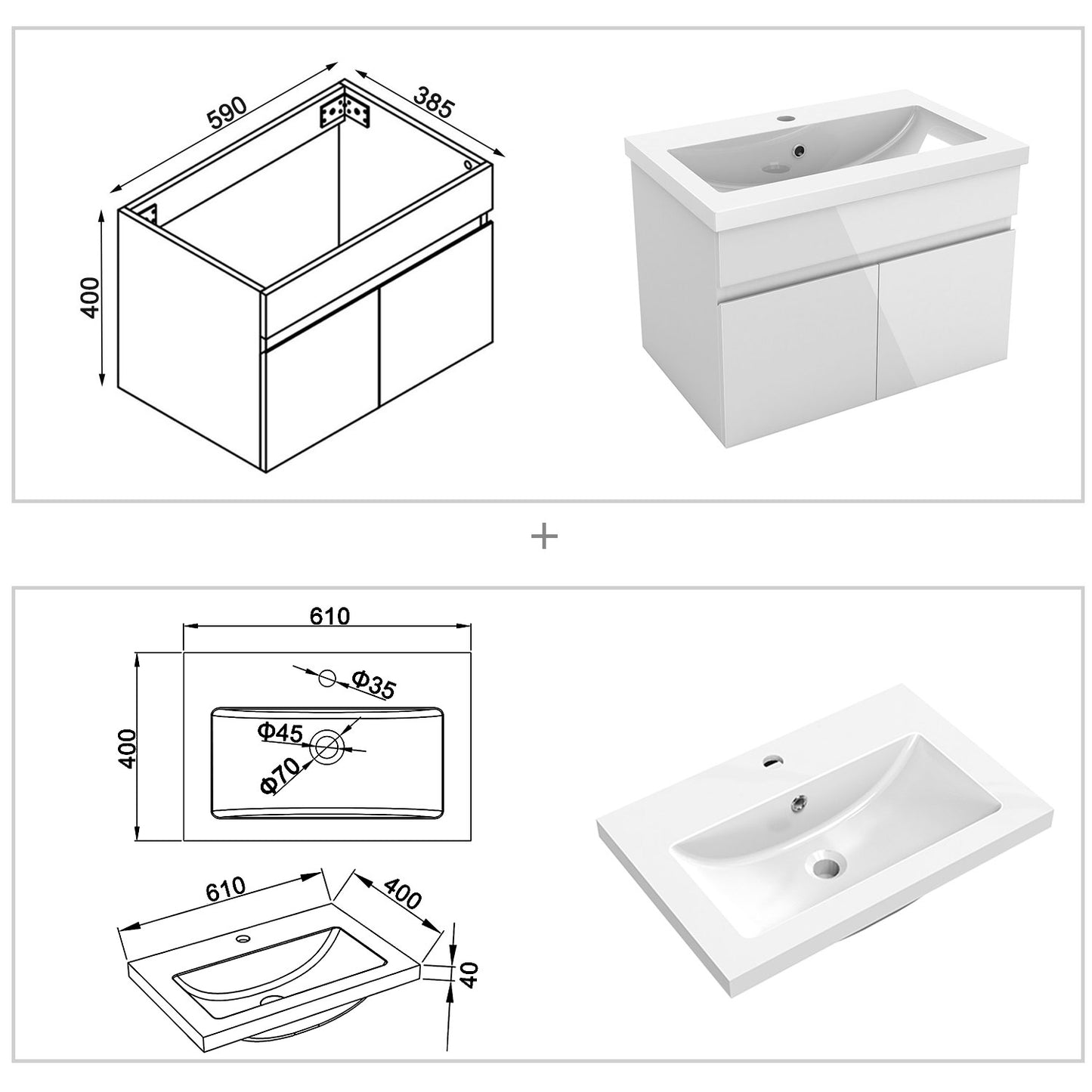 590
385
400

+

610
400
Φ35
Φ45
Φ70

610
400
40