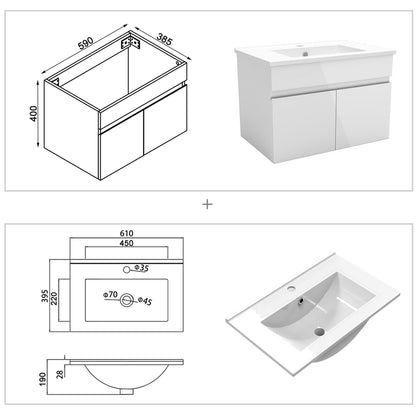 590
385
400

+

610
450
Φ35
395
220
Φ70
Φ45
190
28