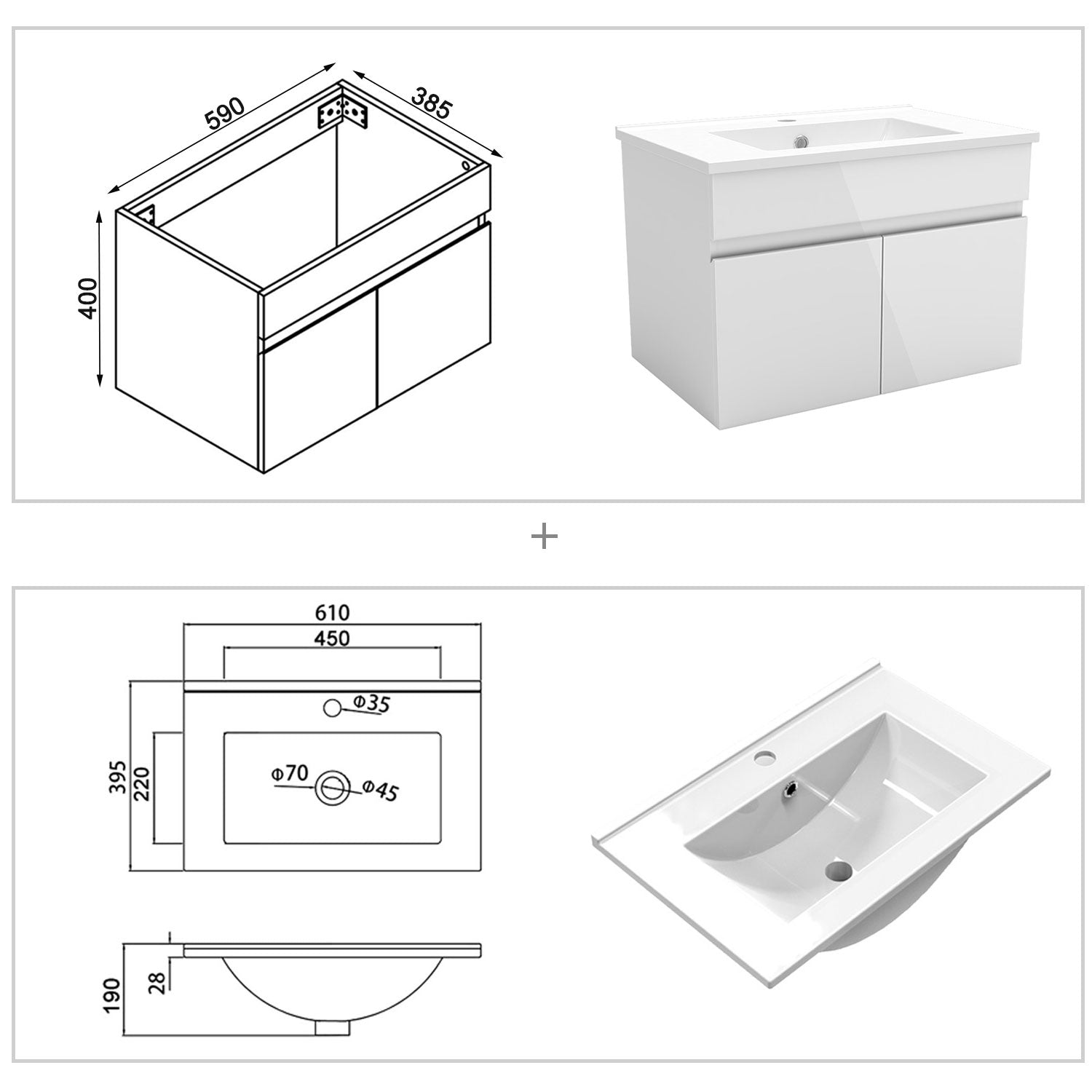 590
385
400

+

610
450
Φ35
395
220
Φ70
Φ45
190
28