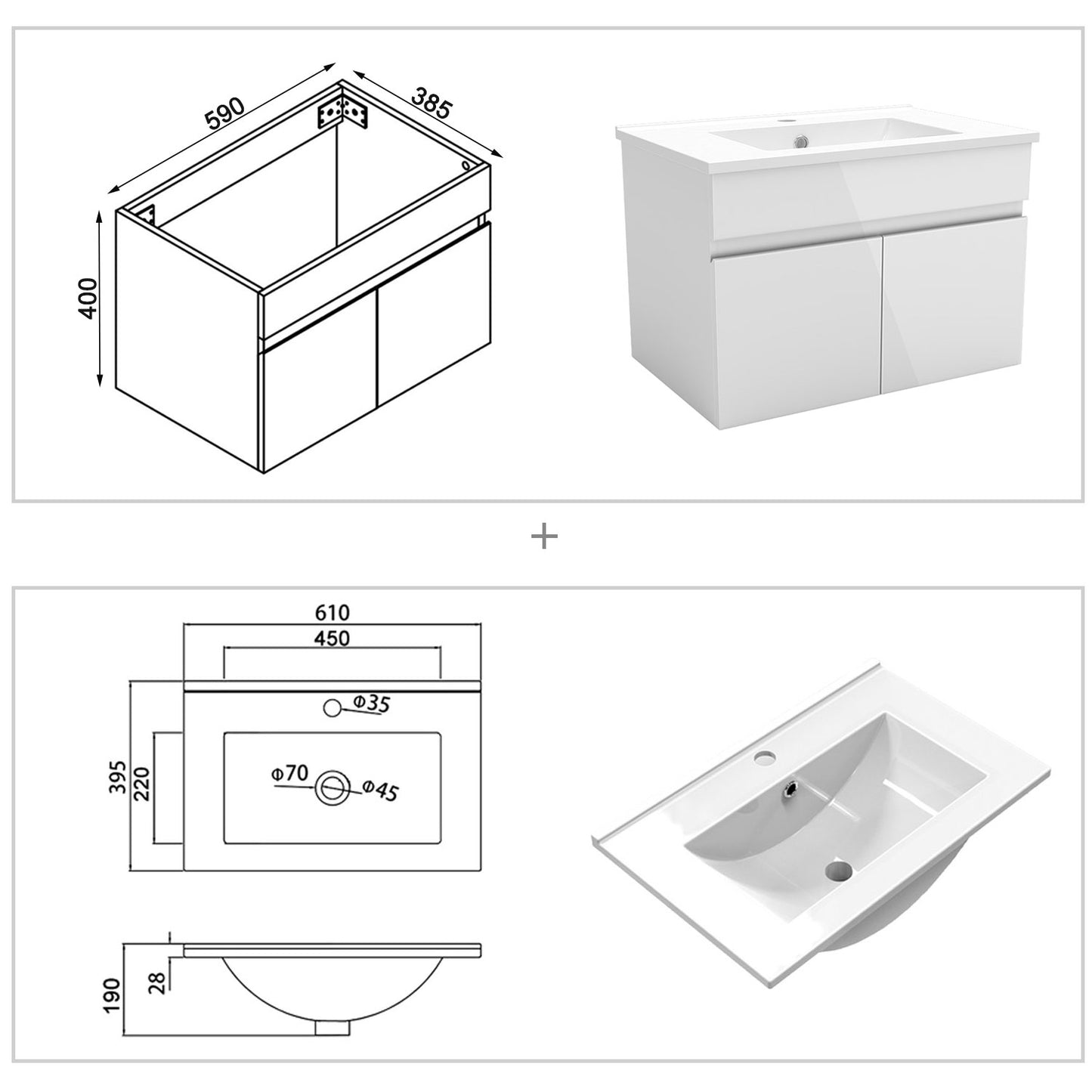 590
385
400

+

610
450
Φ35
395
220
Φ70
Φ45
190
28