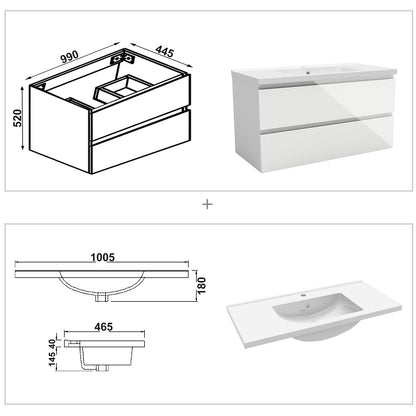 990
445
520

+

1005
180
465
40
145