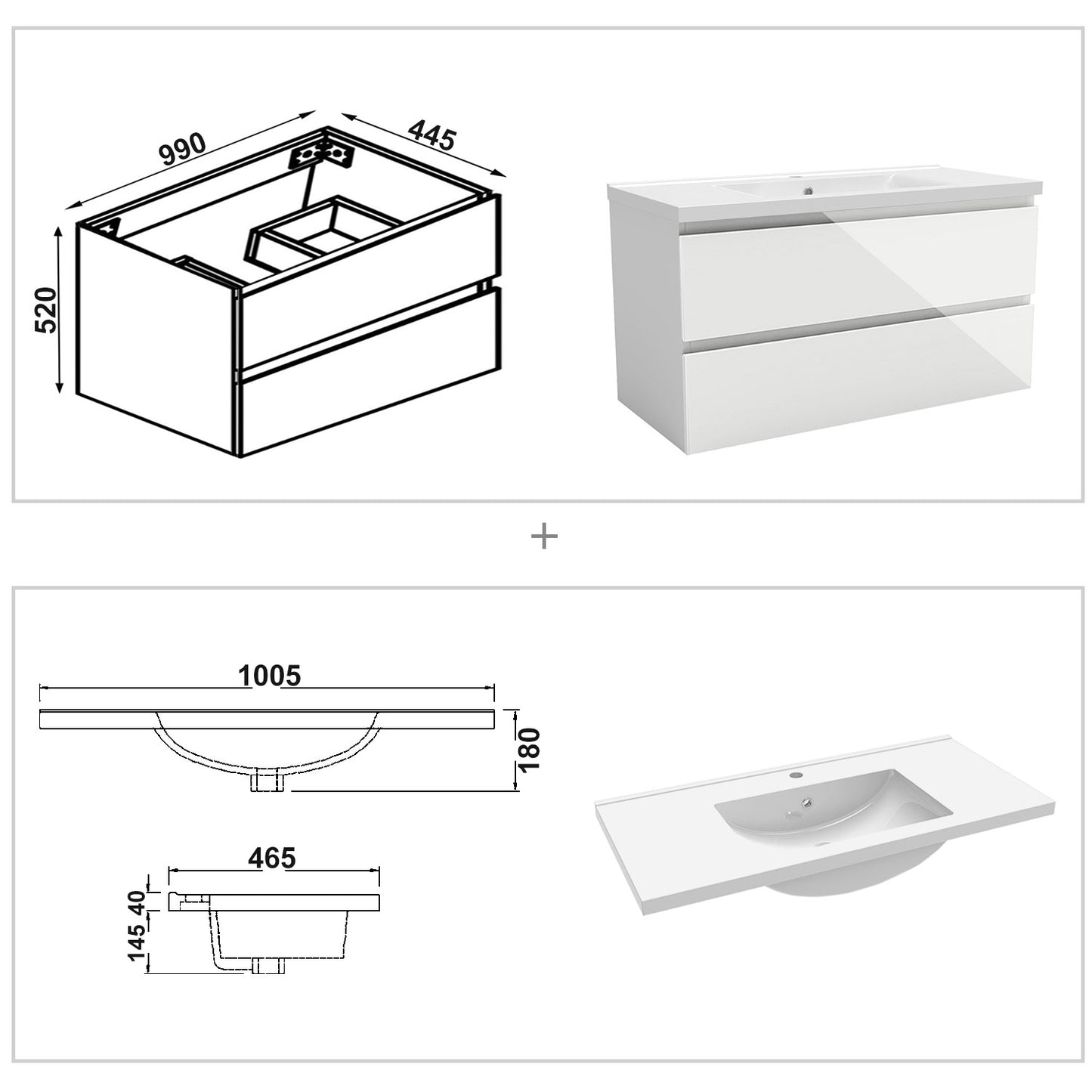 990
445
520

+

1005
180
465
40
145