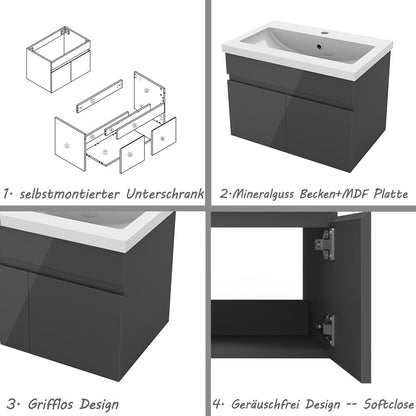 1· selbstmontierter Unterschrank

2·Mineralguss Becken+MDF Platte

3· Grifflos Design

4· Geräuschfrei Design -- Softclose