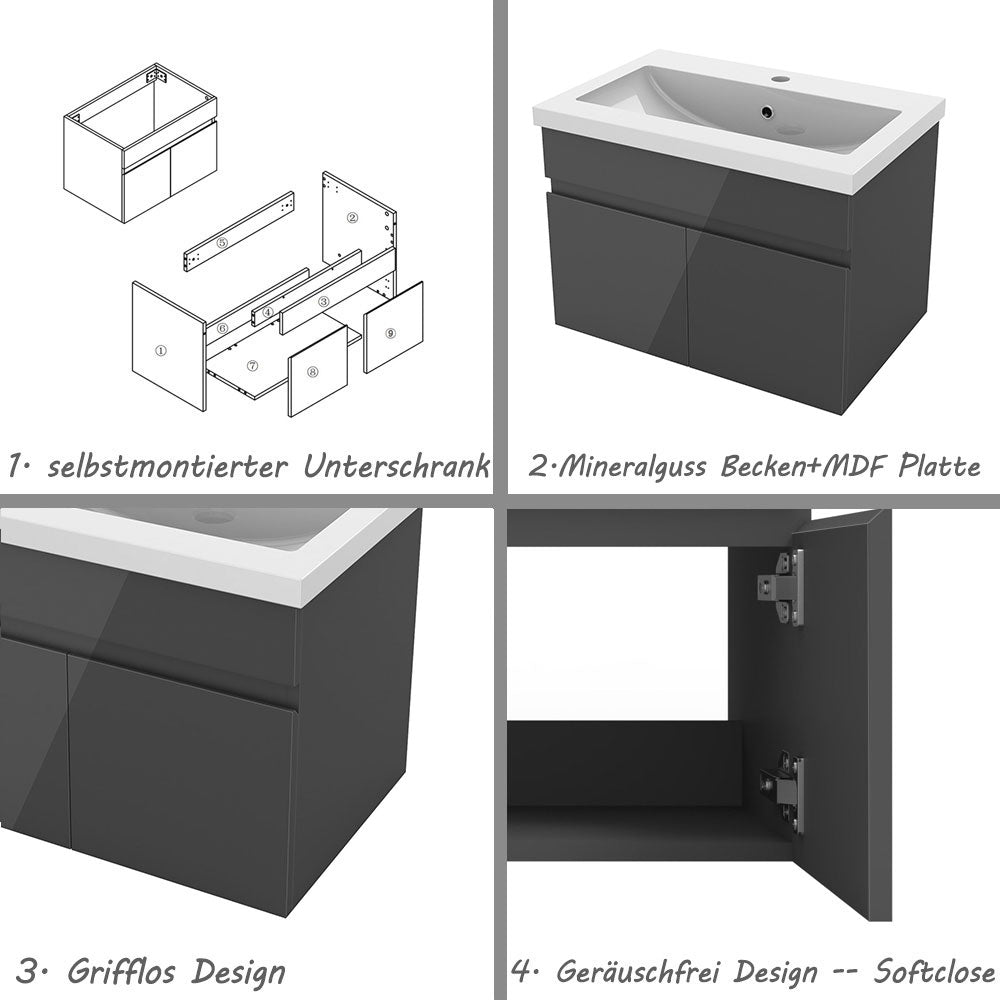 ⑤
②
④
⑥
③
①
⑦
⑧
⑨

1· selbstmontierter Unterschrank

2·Mineralguss Becken+MDF Platte

3· Grifflos Design

4· Geräuschfrei Design -- Softclose