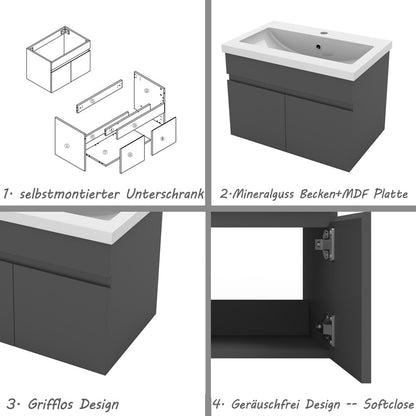 1· selbstmontierter Unterschrank

2·Mineralguss Becken+MDF Platte

3· Grifflos Design

4· Geräuschfrei Design -- Softclose