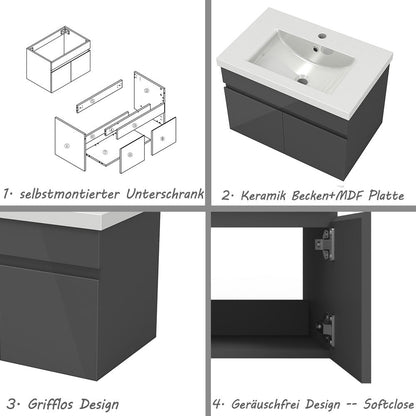 1. selbstmontierter Unterschrank

2. Keramik Becken+MDF Platte

3. Grifflos Design

4. Geräuschfrei Design -- Softclose