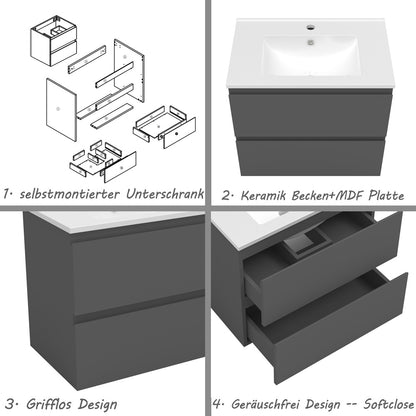 1. selbstmontierter Unterschrank

2. Keramik Becken+MDF Platte

3. Grifflos Design

4. Geräuschfrei Design -- Softclose