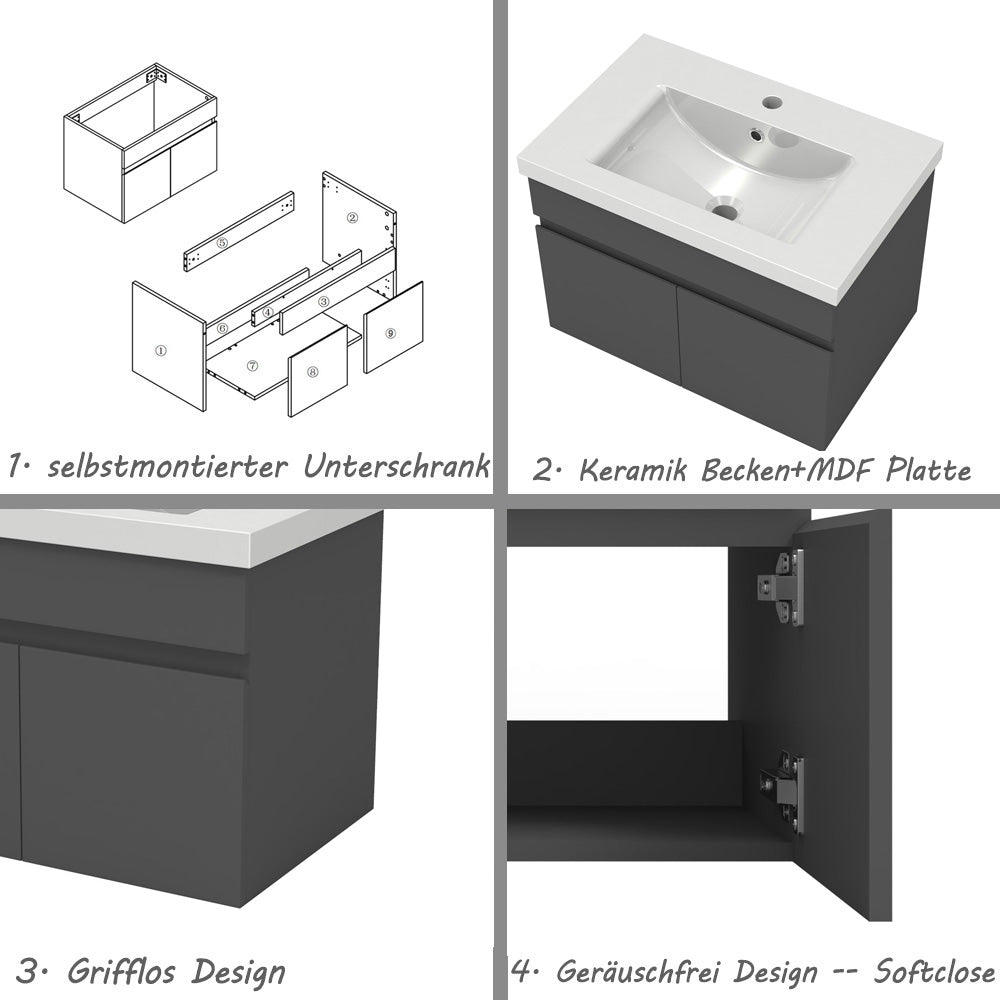 ⑤
②
⑥
④
③
①
⑦
⑧
⑨

1· selbstmontierter Unterschrank

2· Keramik Becken+MDF Platte

3· Grifflos Design

4· Geräuschfrei Design -- Softclose