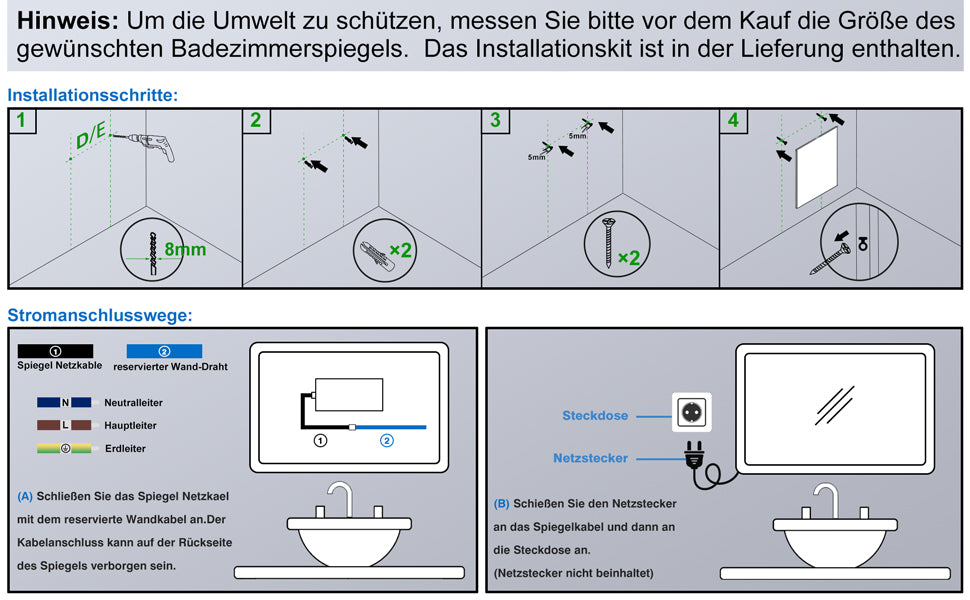 **Hinweis:** Um die Umwelt zu schützen, messen Sie bitte vor dem Kauf die Größe des gewünschten Badezimmerspiegels. Das Installationskit ist in der Lieferung enthalten.

Installationsschritte:

1
D/E
8mm

2
×2

3
5mm
5mm
×2

4

Stromanschlusswege:

① Spiegel Netzkable
② reservierter Wand-Draht

N Neutralleiter
L Hauptleiter
⏚ Erdleiter

①
②

(A) Schließen Sie das Spiegel Netzkael mit dem reservierte Wandkabel an.Der Kabelanschluss kann auf der Rückseite des Spiegels verborgen sein.

Steckdose
Netzstecker

(B) Schießen Sie den Netzstecker an das Spiegelkabel und dann an die Steckdose an.
(Netzstecker nicht beinhaltet)