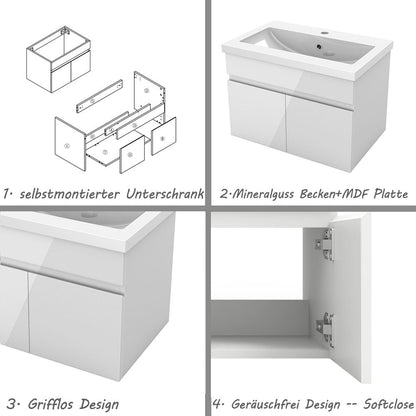 1· selbstmontierter Unterschrank

2·Mineralguss Becken+MDF Platte

3· Grifflos Design

4· Geräuschfrei Design -- Softclose