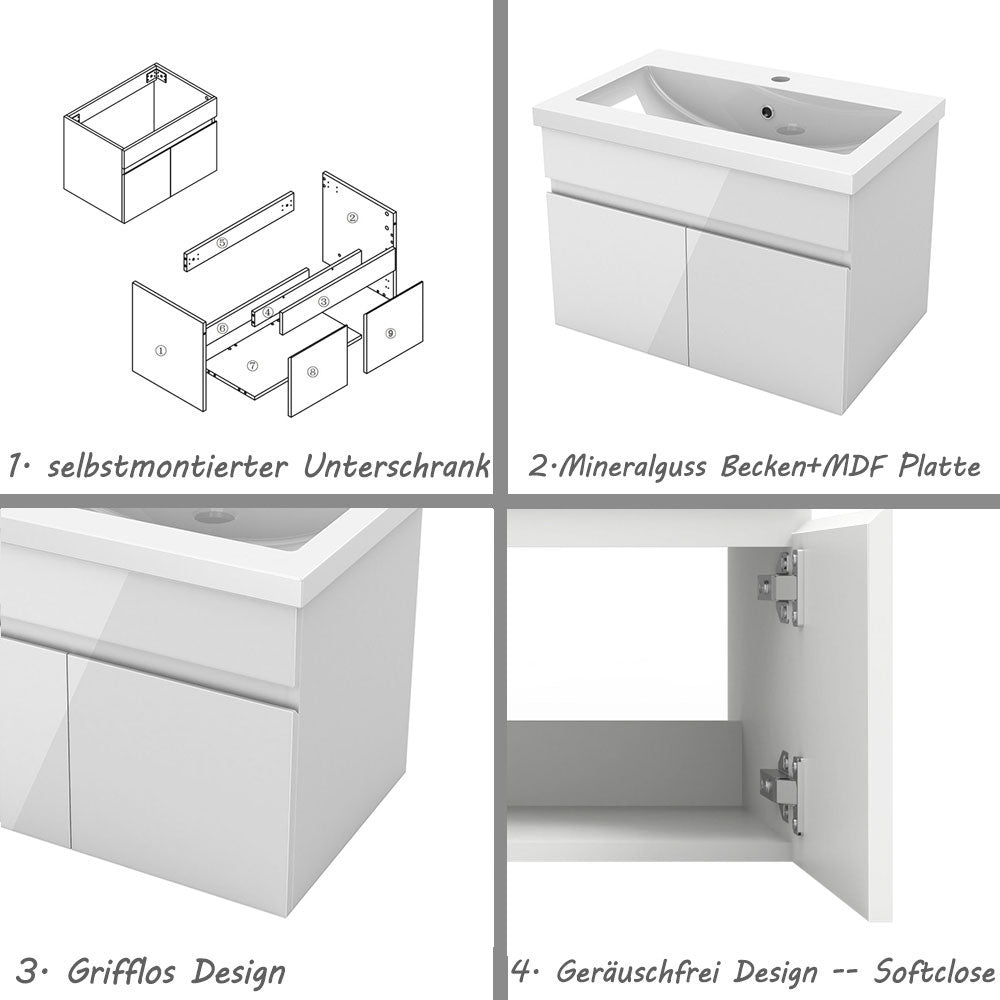 ⑤
②
⑥
④
③
①
⑦
⑧
⑨

1· selbstmontierter Unterschrank

2·Mineralguss Becken+MDF Platte

3· Grifflos Design

4· Geräuschfrei Design -- Softclose