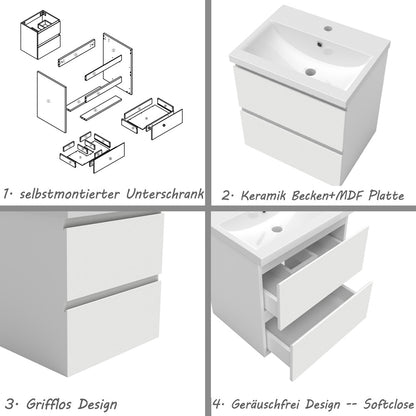 1. selbstmontierter Unterschrank

2. Keramik Becken+MDF Platte

3. Grifflos Design

4. Geräuschfrei Design -- Softclose