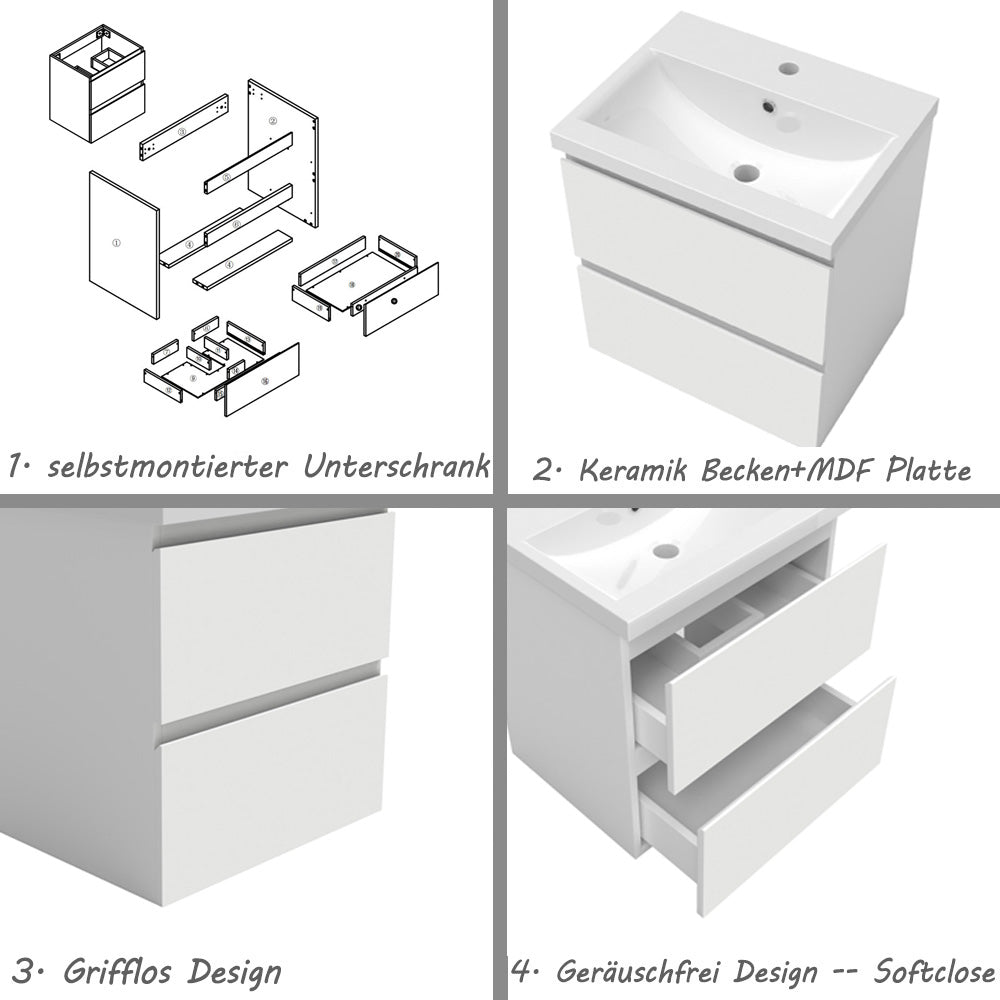 1. selbstmontierter Unterschrank

2. Keramik Becken+MDF Platte

3. Grifflos Design

4. Geräuschfrei Design -- Softclose