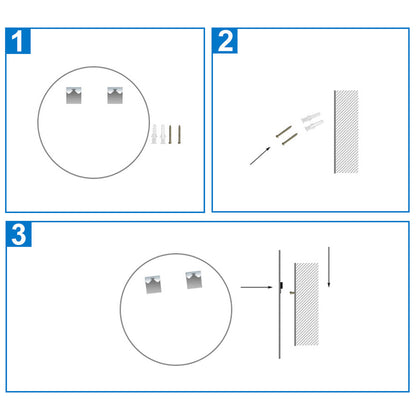 1

2

3