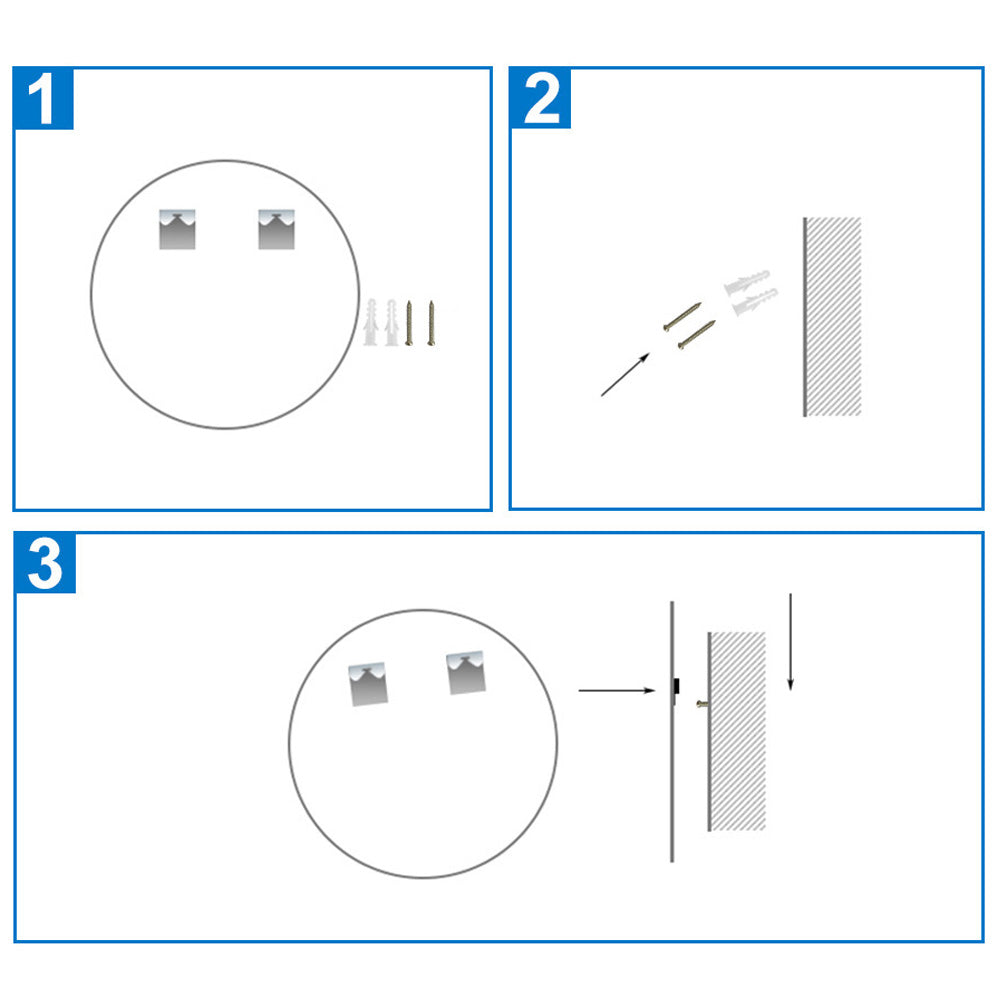 1

2

3