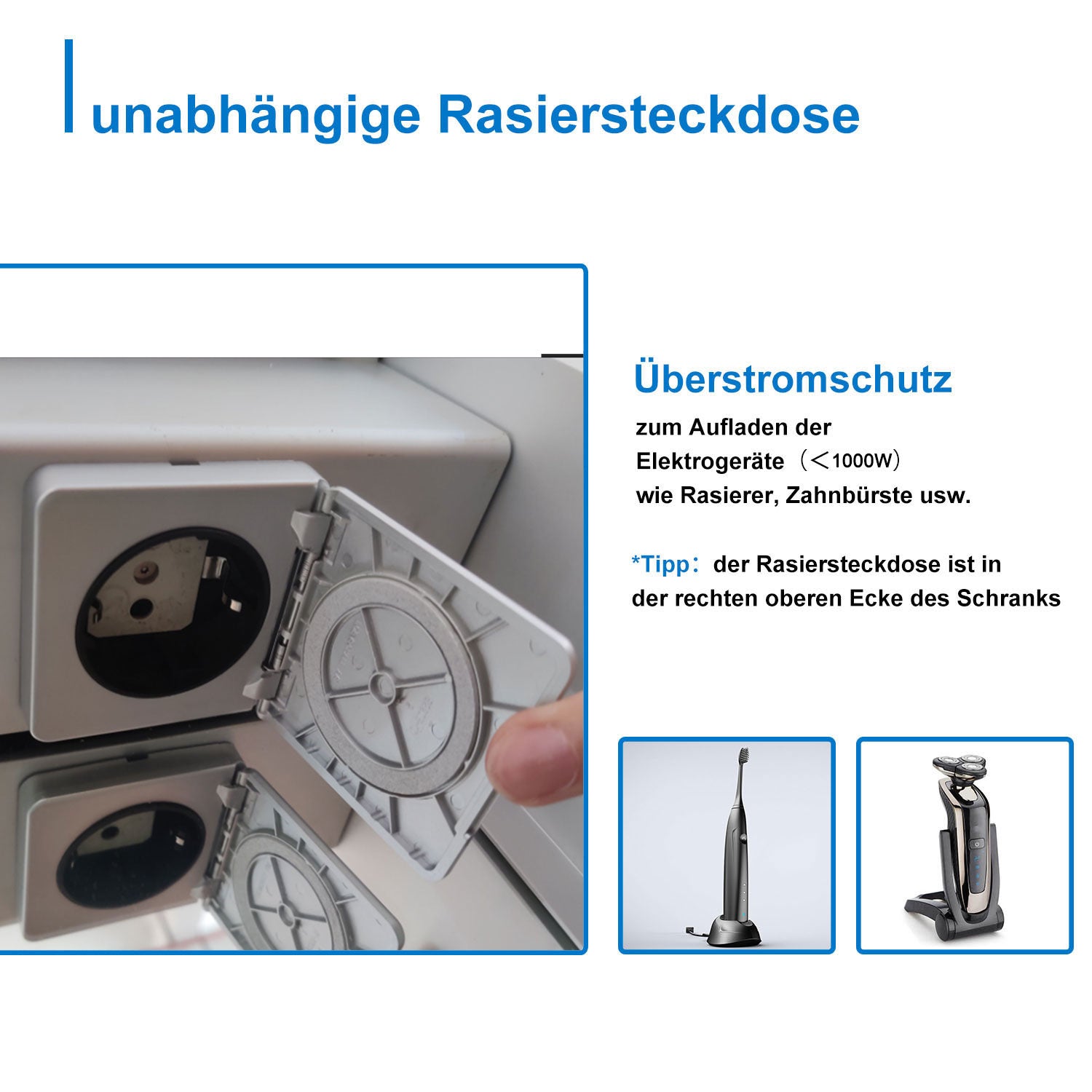 unabhängige Rasiersteckdose

Überstromschutz

zum Aufladen der Elektrogeräte（<1000W）wie Rasierer, Zahnbürste usw.

*Tipp：der Rasiersteckdose ist in der rechten oberen Ecke des Schranks