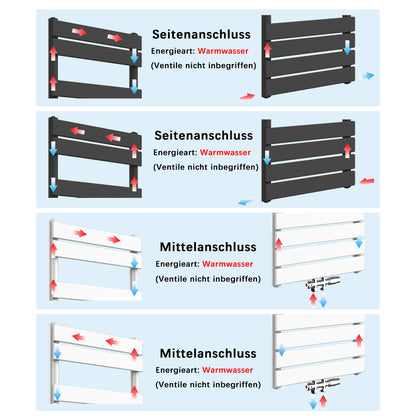 Seitenanschluss
Energieart: Warmwasser
(Ventile nicht inbegriffen)

Seitenanschluss
Energieart: Warmwasser
(Ventile nicht inbegriffen)

Mittelanschluss
Energieart: Warmwasser
(Ventile nicht inbegriffen)

Mittelanschluss
Energieart: Warmwasser
(Ventile nicht inbegriffen)