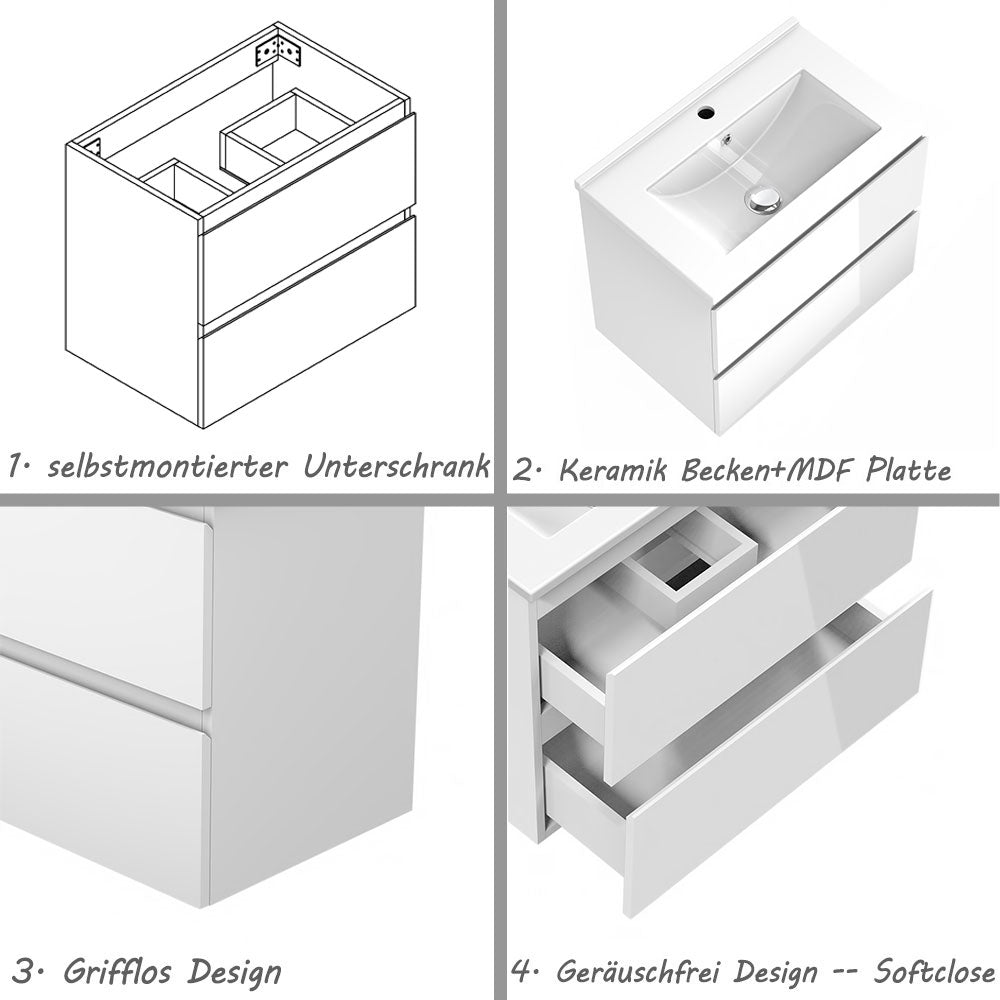 1. selbstmontierter Unterschrank

2. Keramik Becken+MDF Platte

3. Grifflos Design

4. Geräuschfrei Design -- Softclose