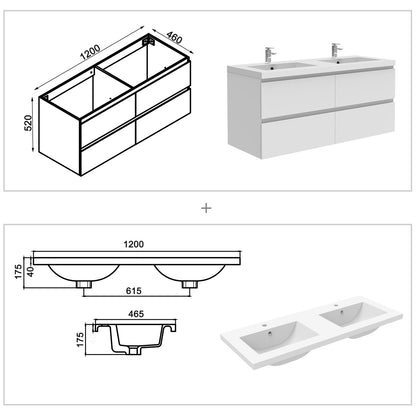 1200
460
520

+

1200
175
40
615

465
175