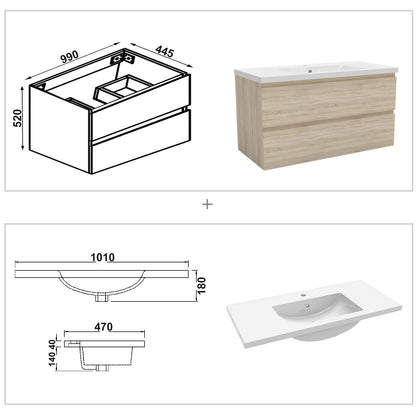 990
445
520
+
1010
180
470
40
140