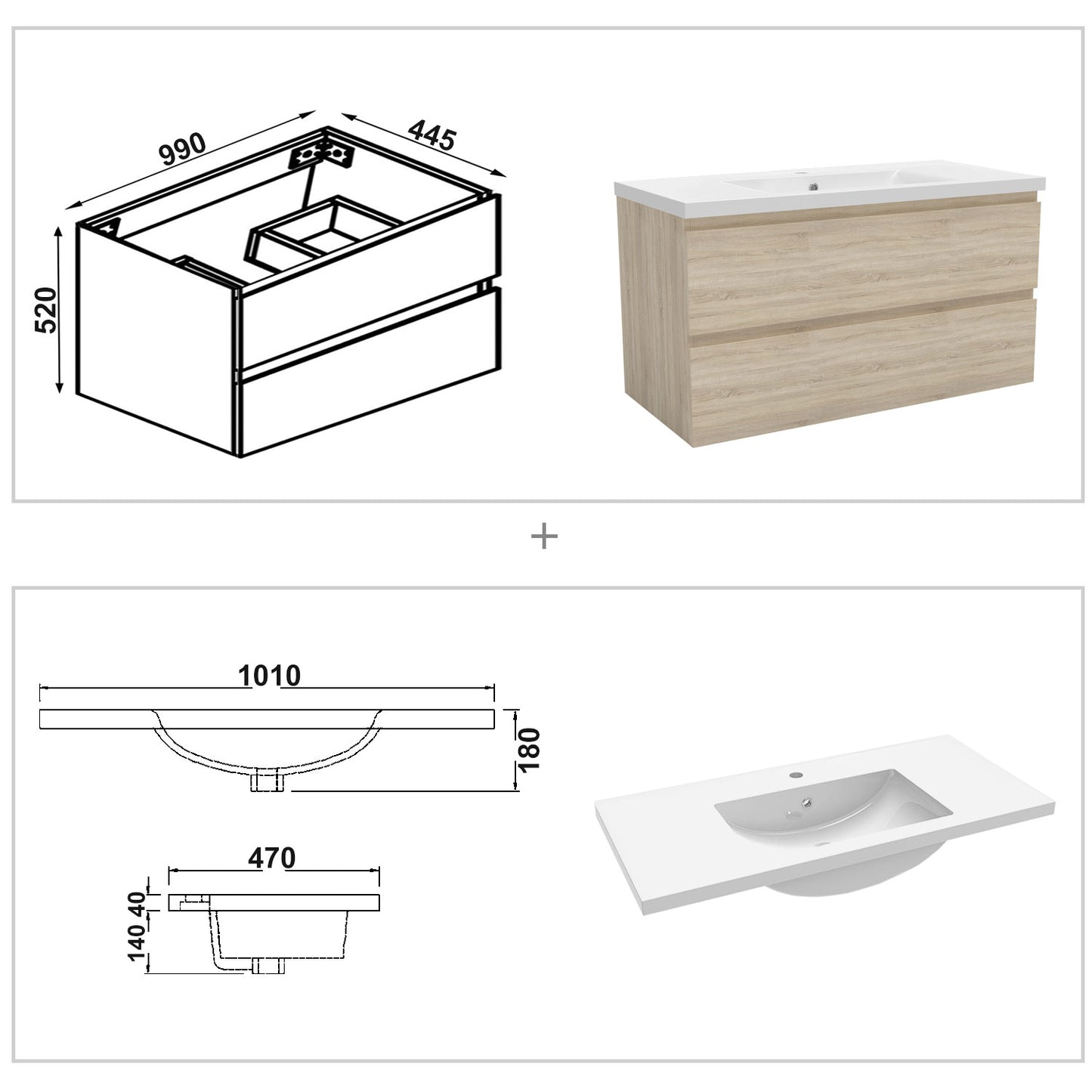 990
445
520

+

1010
180

470
40
140