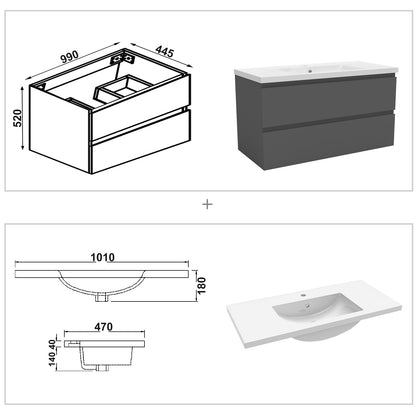 990
445
520
+
1010
180
470
40
140