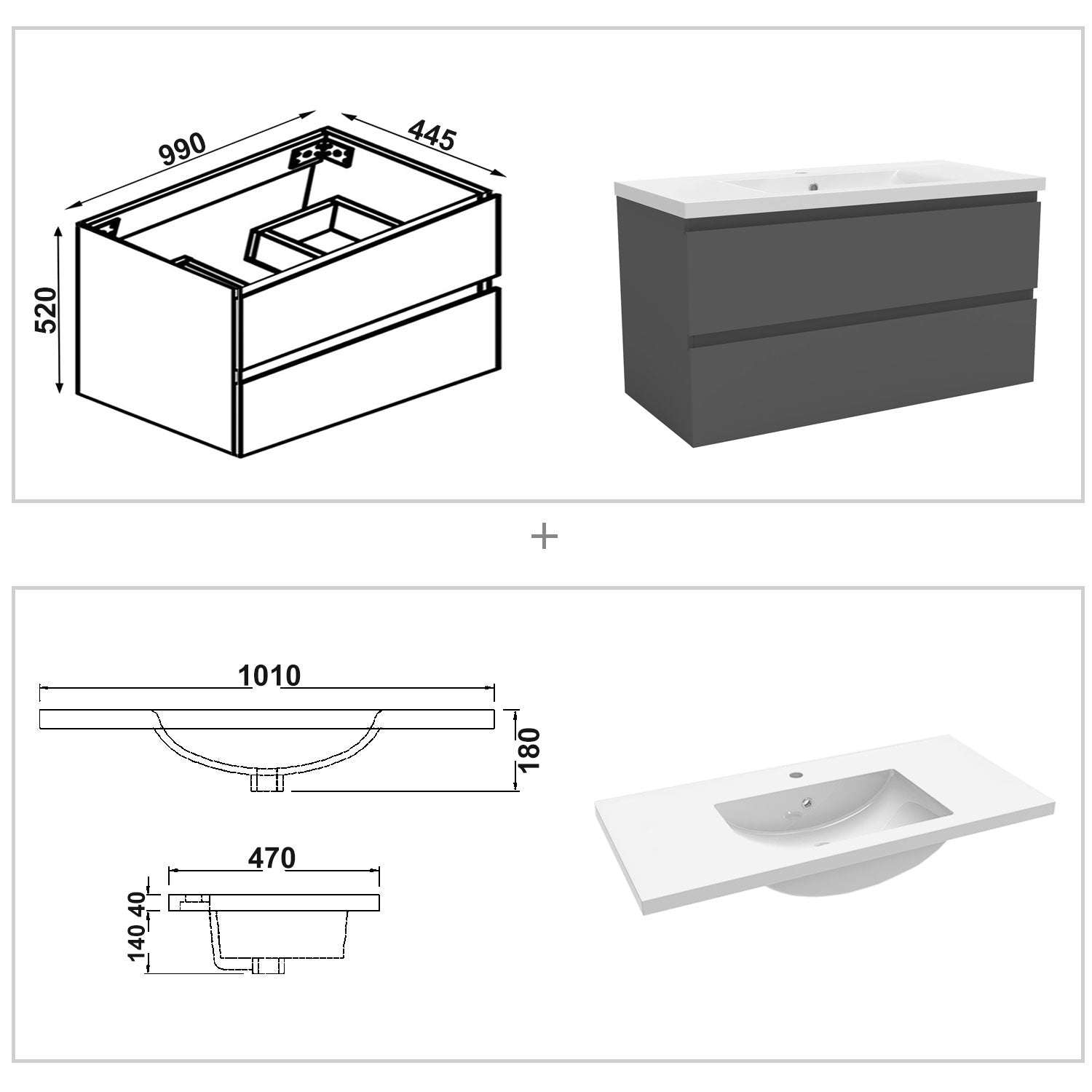 990
445
520

+

1010
180
470
40
140