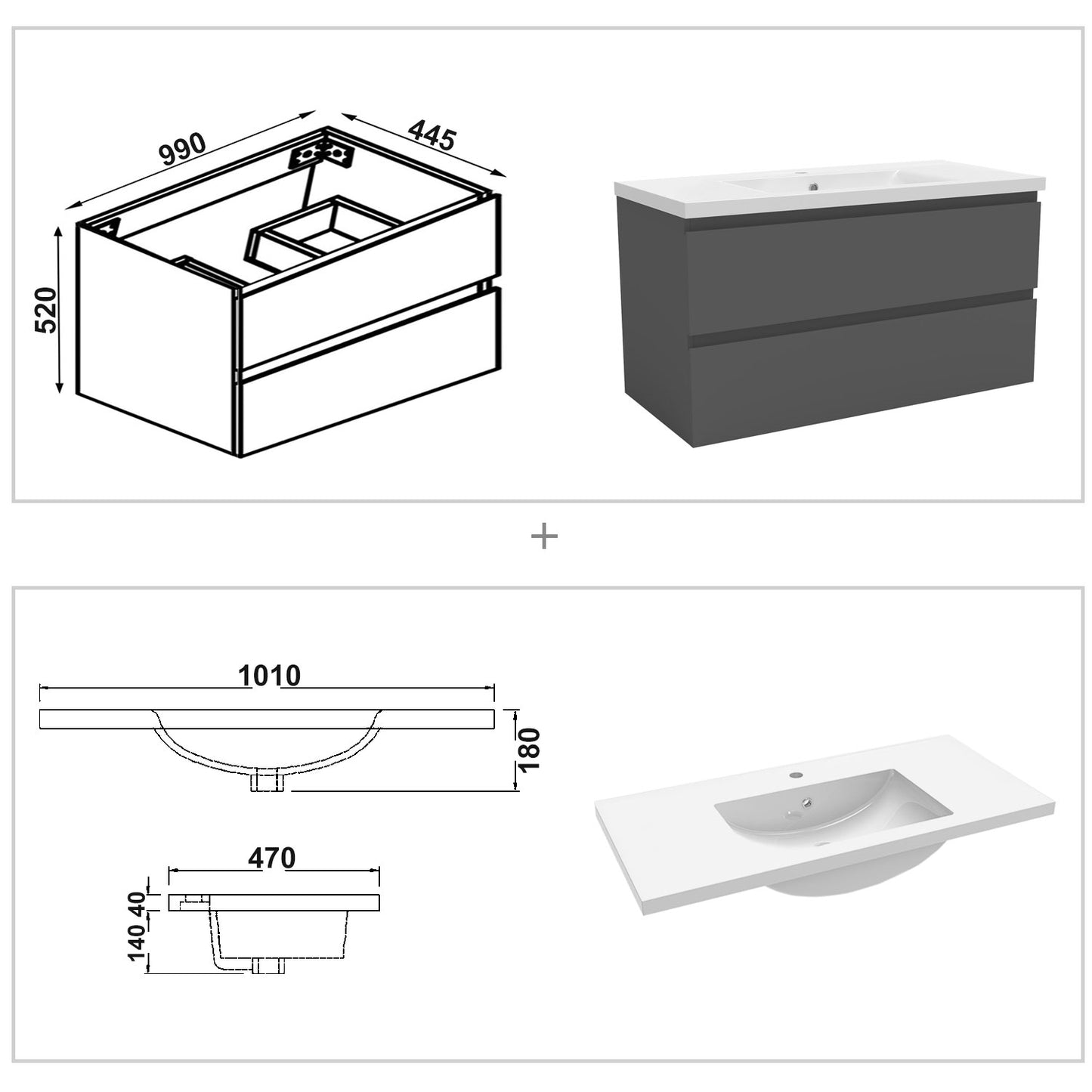 990
445
520

+

1010
180
470
40
140