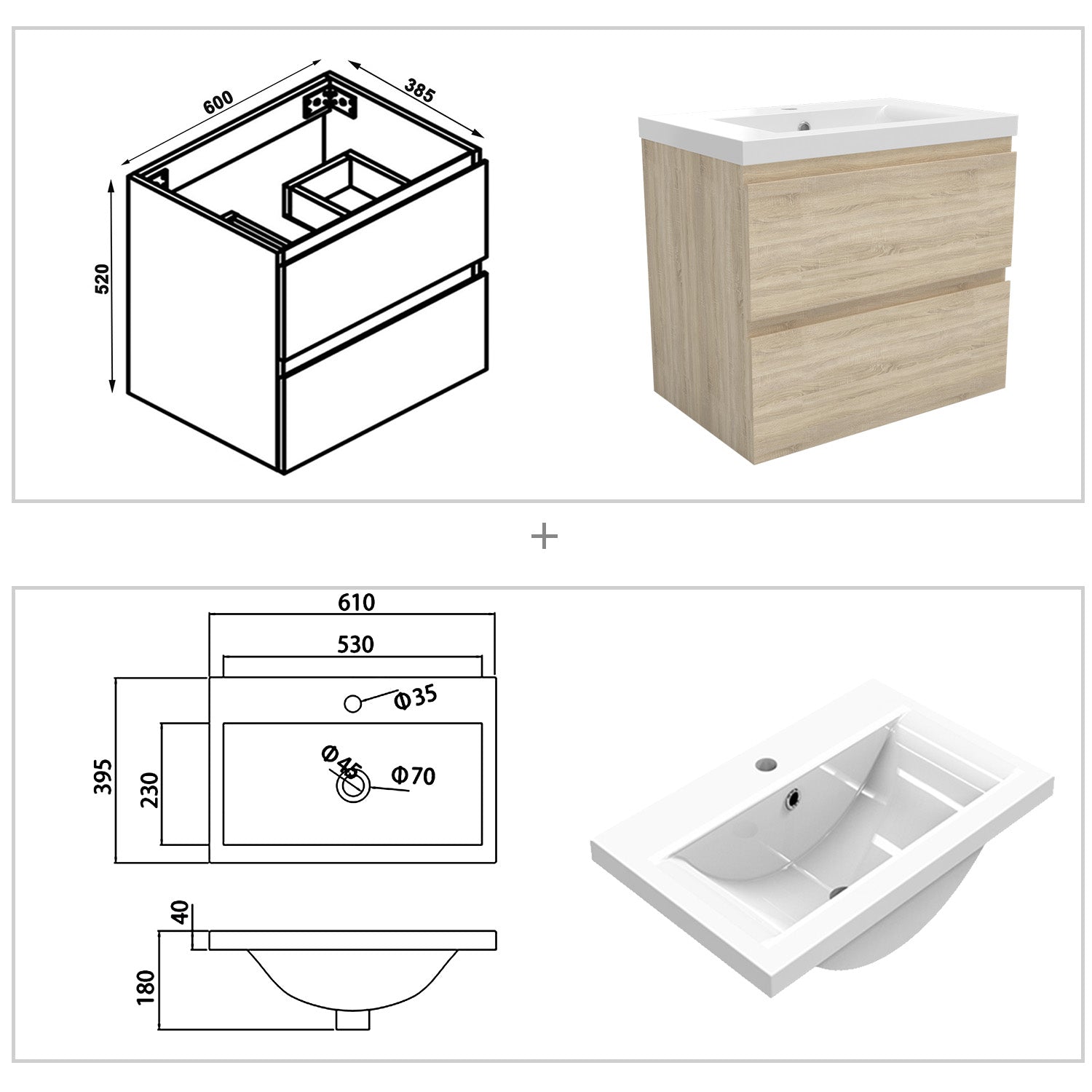 600

385

520

+

610

530

Φ35

395

230

Φ45

Φ70

40

180