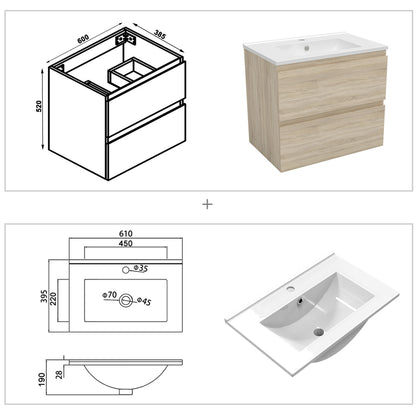 600
385
520
+
610
450
Φ35
395
220
Φ70
Φ45
190
28