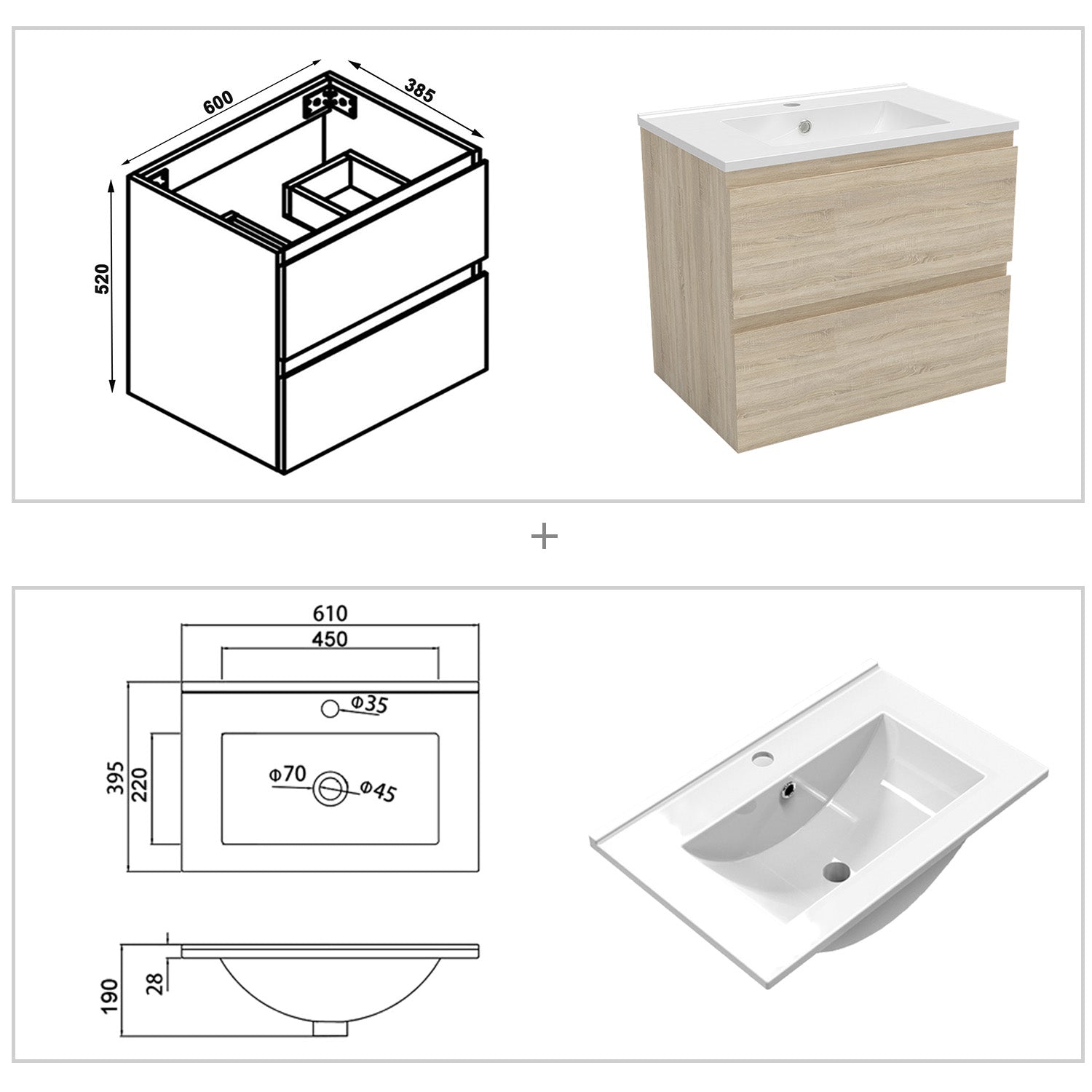 600
385
520

+

610
450
Φ35
395
220
Φ70
Φ45
190
28