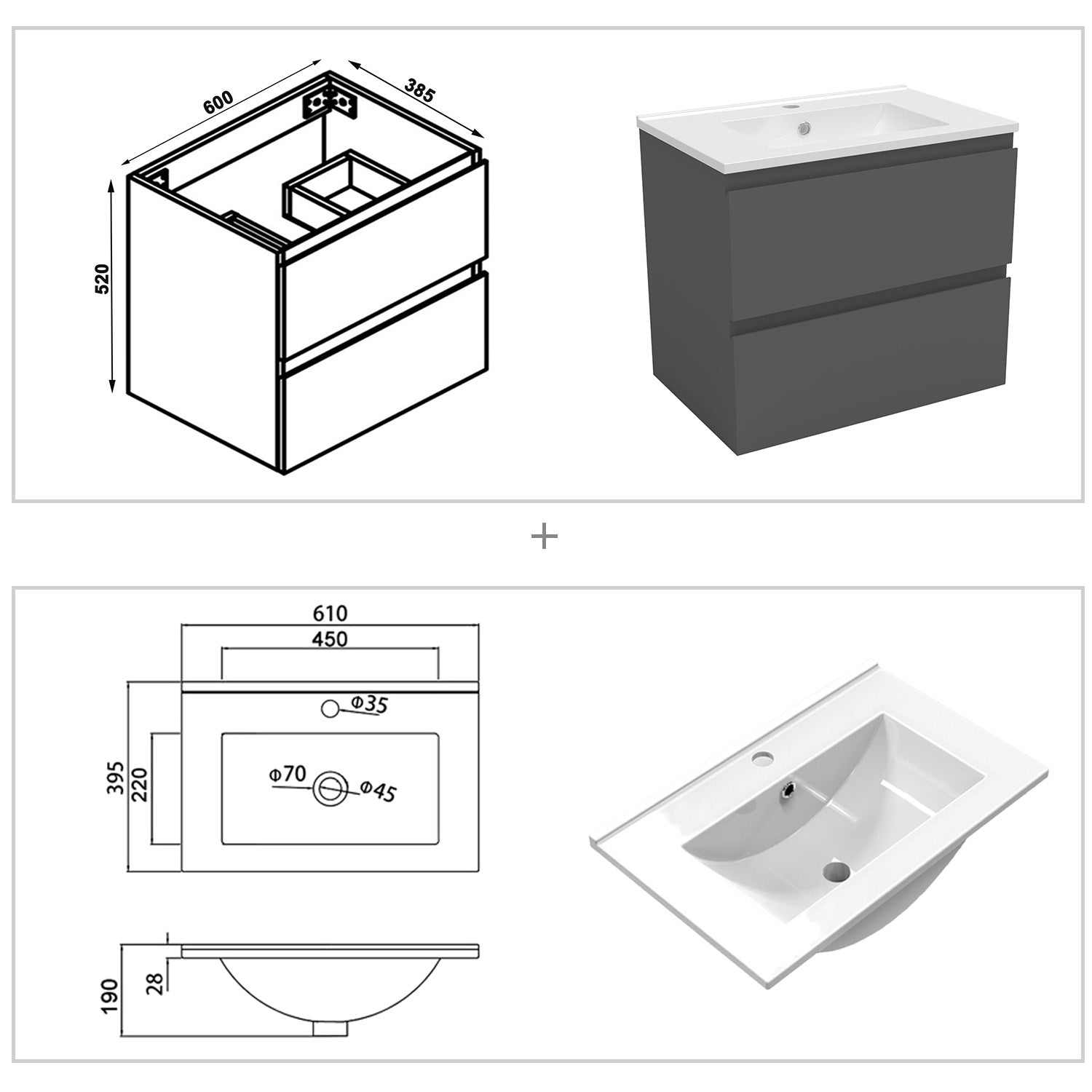 600

385

520

+

610

450

Φ35

395

220

Φ70

Φ45

190

28