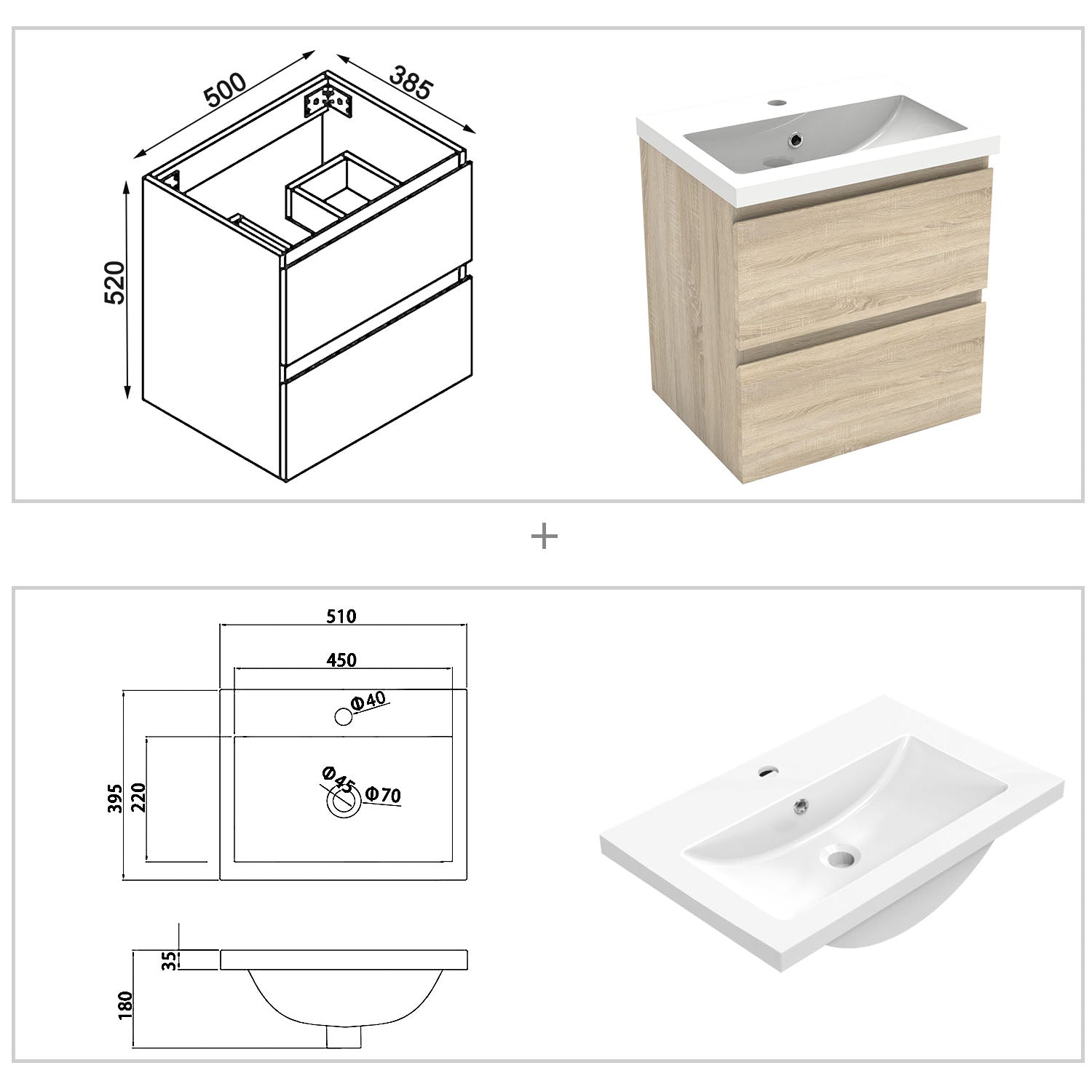 500
385
520

+

510
450
Φ40
Φ45
Φ70
395
220
35
180