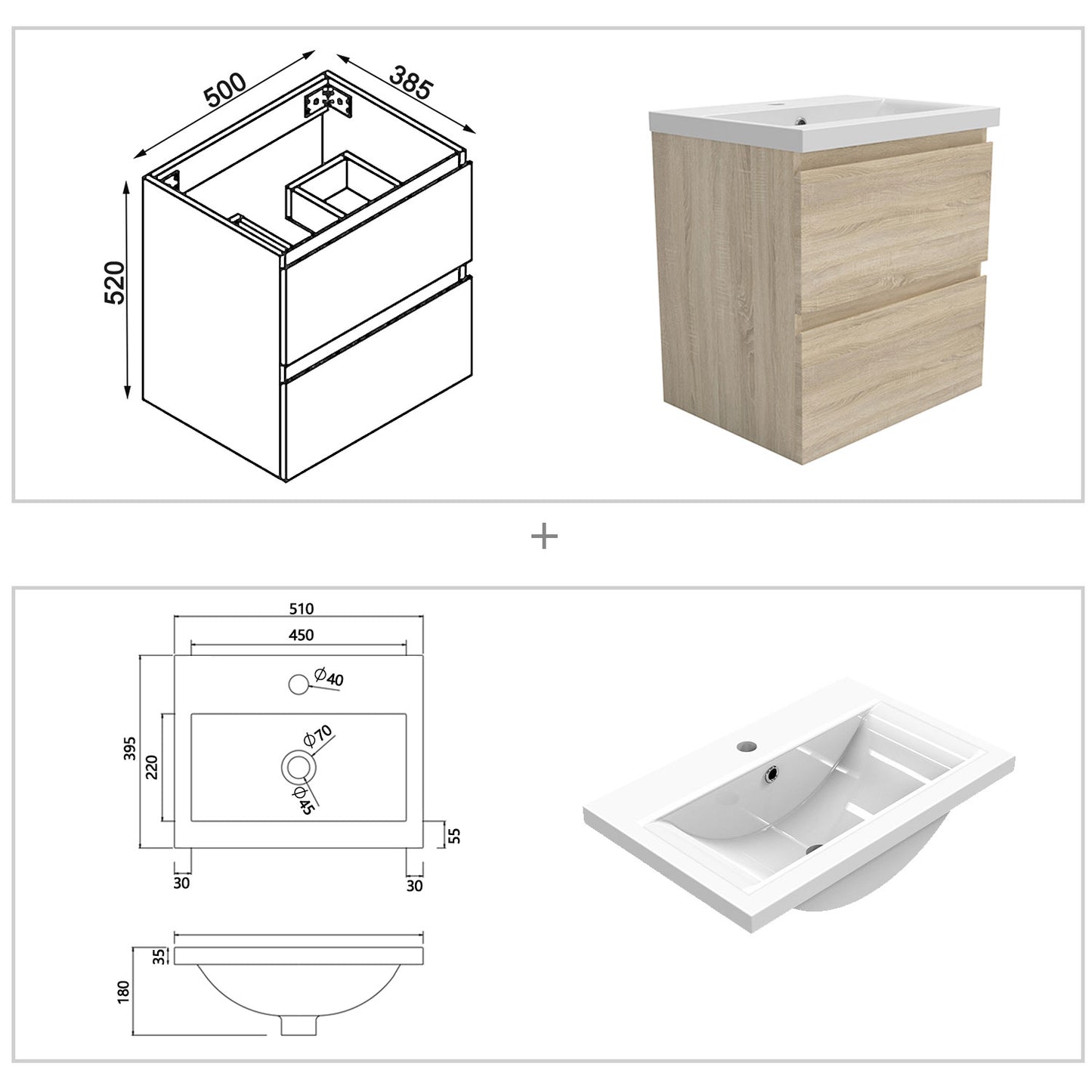 500
385
520

+

510
450
$\phi 40$
395
220
$\phi 70$
$\phi 45$
55
30
30

35
180