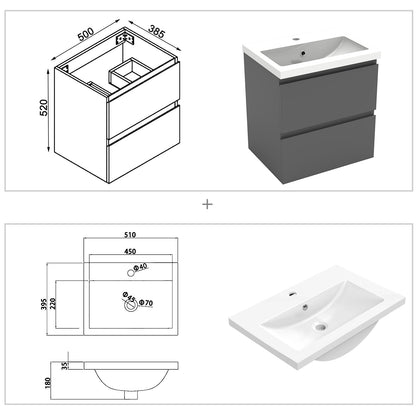 500
385
520

+

510
450
Φ40
395
220
Φ45
Φ70
35
180