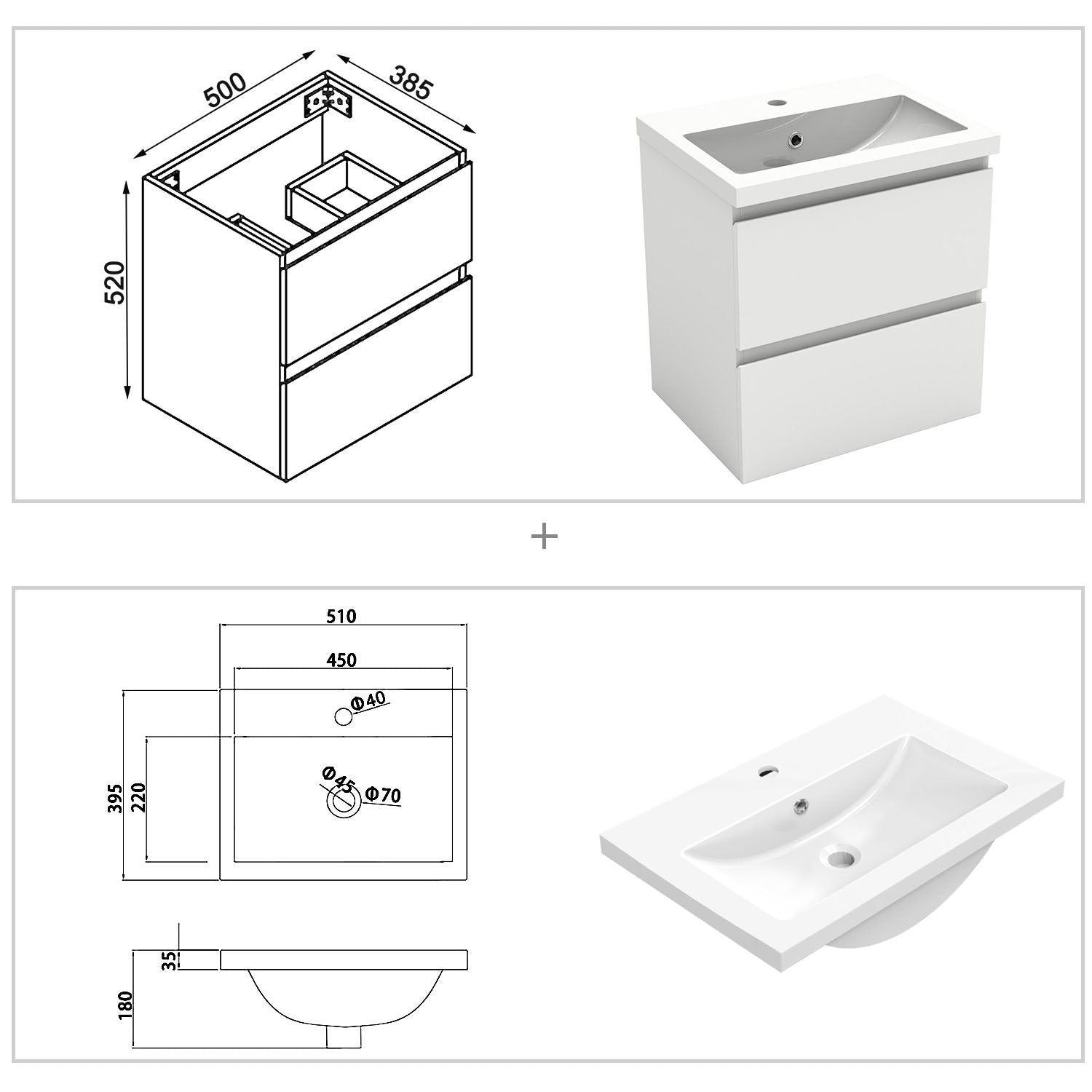 500
385
520

+

510
450
Φ40
Φ45
Φ70
395
220
35
180